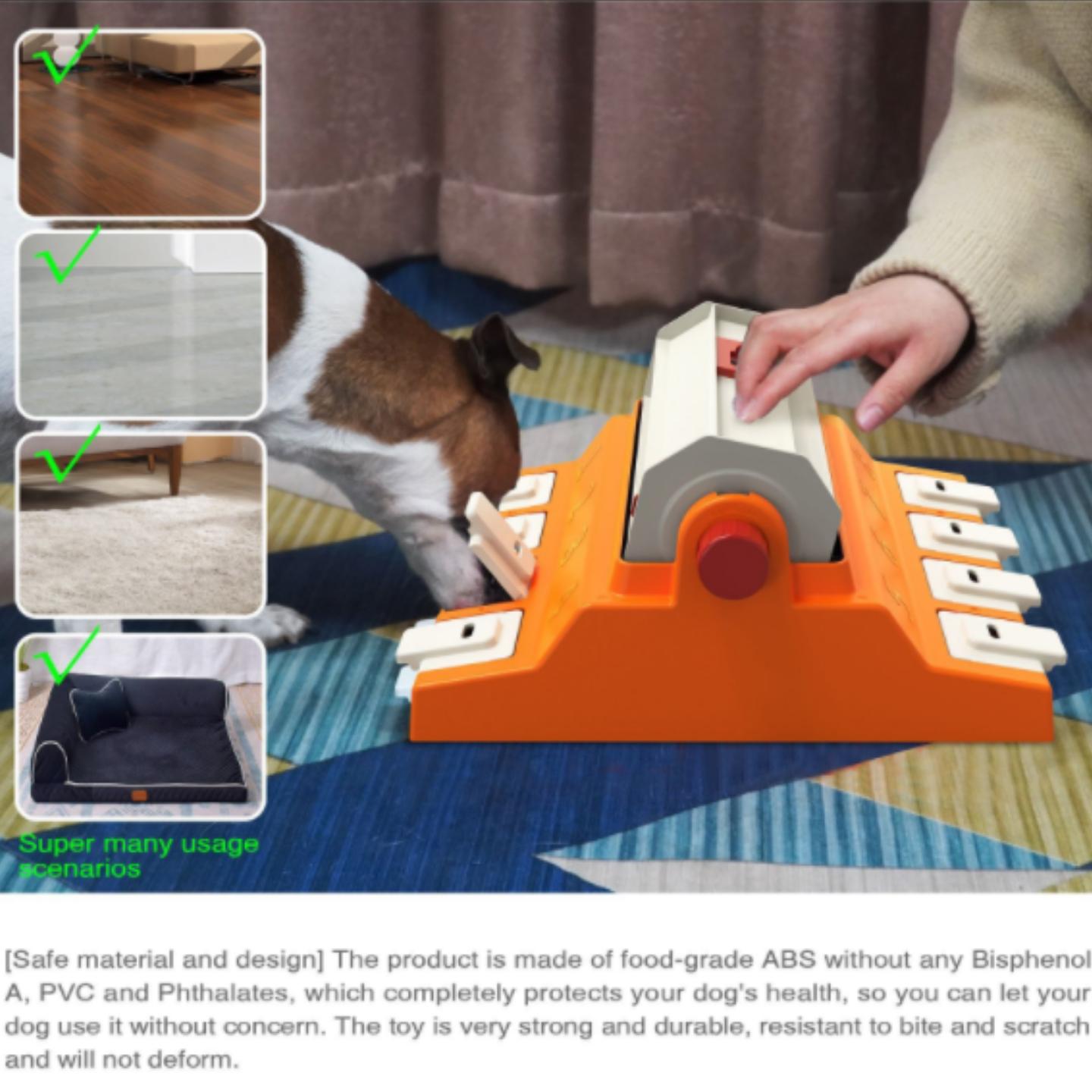 Super many usage scenarios

[Safe material and design] The product is made of food-grade ABS without any Bisphenol A, PVC and Phthalates, which completely protects your dog's health, so you can let your dog use it without concern. The toy is very strong and durable, resistant to bite and scratch and will not deform.