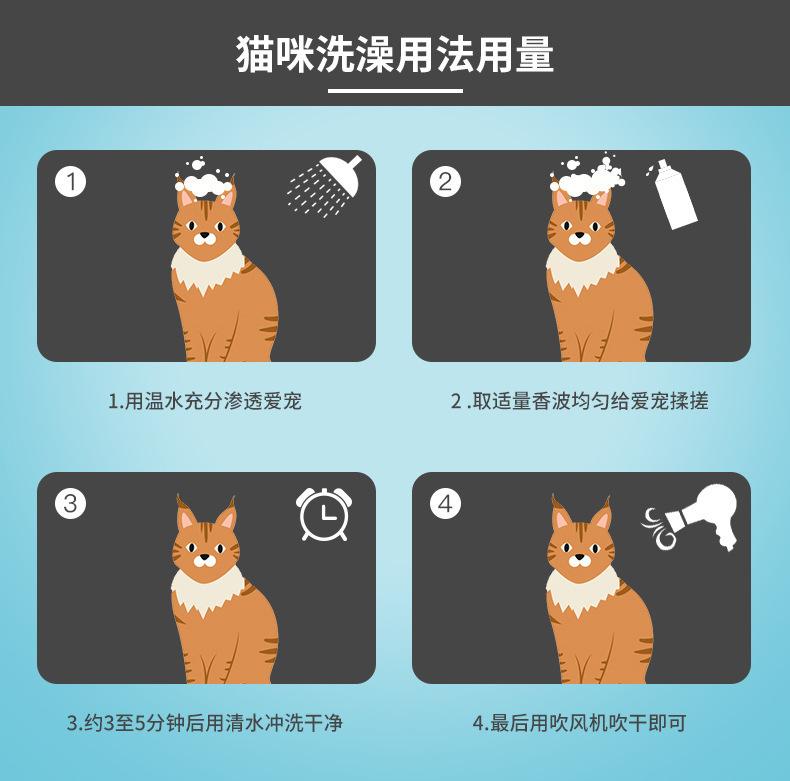 猫咪洗澡用法用量

①

1.用温水充分渗透爱宠

②

2 .取适量香波均匀给爱宠揉搓

③

3.约3至5分钟后用清水冲洗干净

④

4.最后用吹风机吹干即可