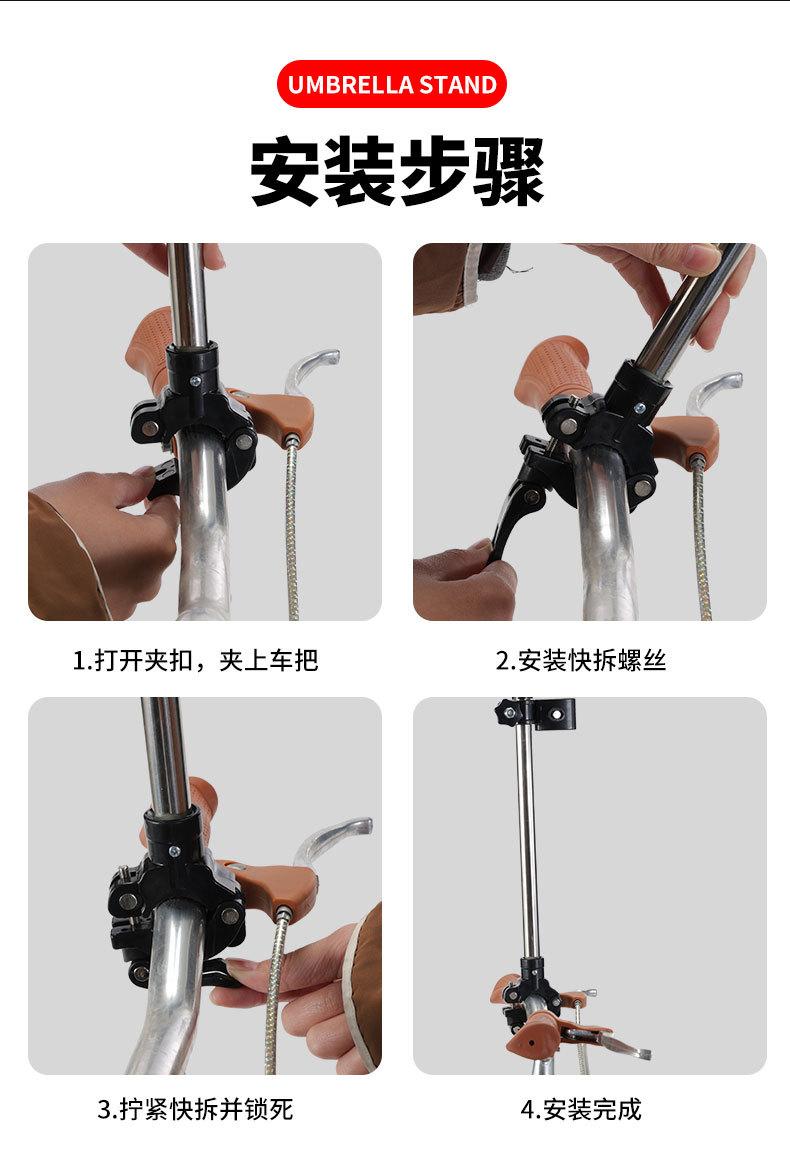 UMBRELLA STAND

安装步骤

1.打开夹扣，夹上车把

2.安装快拆螺丝

3.拧紧快拆并锁死

4.安装完成