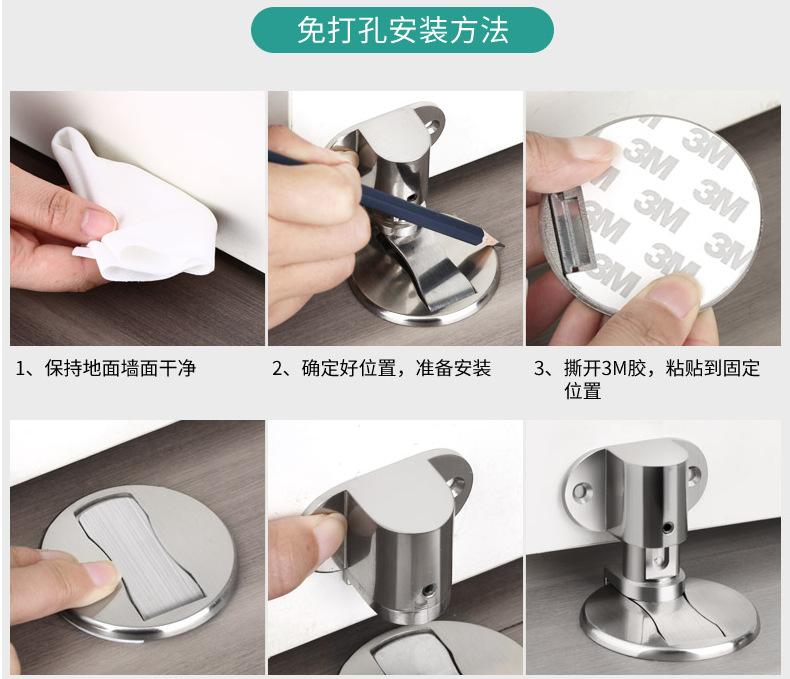 免打孔安装方法

3M 3M 3M 3M 3M 3M 3M 3M

1、保持地面墙面干净

2、确定好位置，准备安装

3、撕开3M胶，粘贴到固定位置