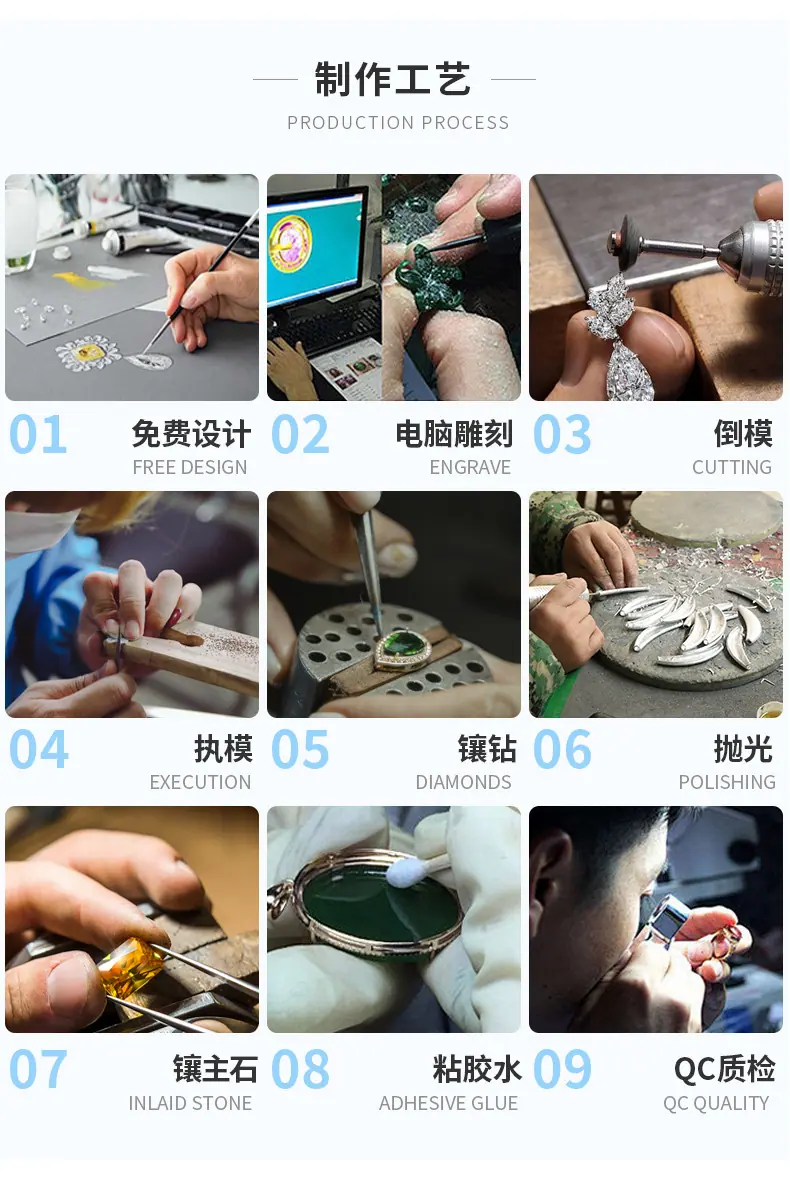 制作工艺
PRODUCTION PROCESS

01 免费设计
FREE DESIGN

02 电脑雕刻
ENGRAVE

03 倒模
CUTTING

04 执模
EXECUTION

05 镶钻
DIAMONDS

06 抛光
POLISHING

07 镶主石
INLAID STONE

08 粘胶水
ADHESIVE GLUE

09 QC质检
QC QUALITY