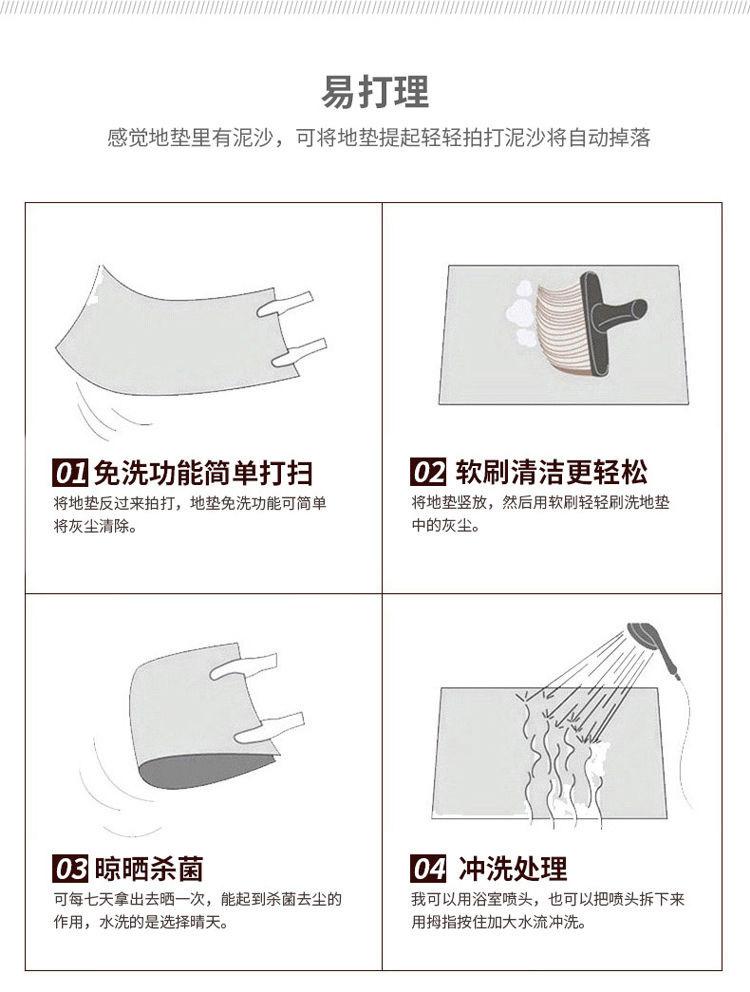 易打理

感觉地垫里有泥沙，可将地垫提起轻轻拍打泥沙将自动掉落

01 免洗功能简单打扫

将地垫反过来拍打，地垫免洗功能可简单将灰尘清除。

02 软刷清洁更轻松

将地垫竖放，然后用软刷轻轻刷洗地垫中的灰尘。

03 晾晒杀菌

可每七天拿出去晒一次，能起到杀菌去尘的作用，水洗的是选择晴天。

04 冲洗处理

我可以用浴室喷头，也可以把喷头拆下来用拇指按住加大水流冲洗。