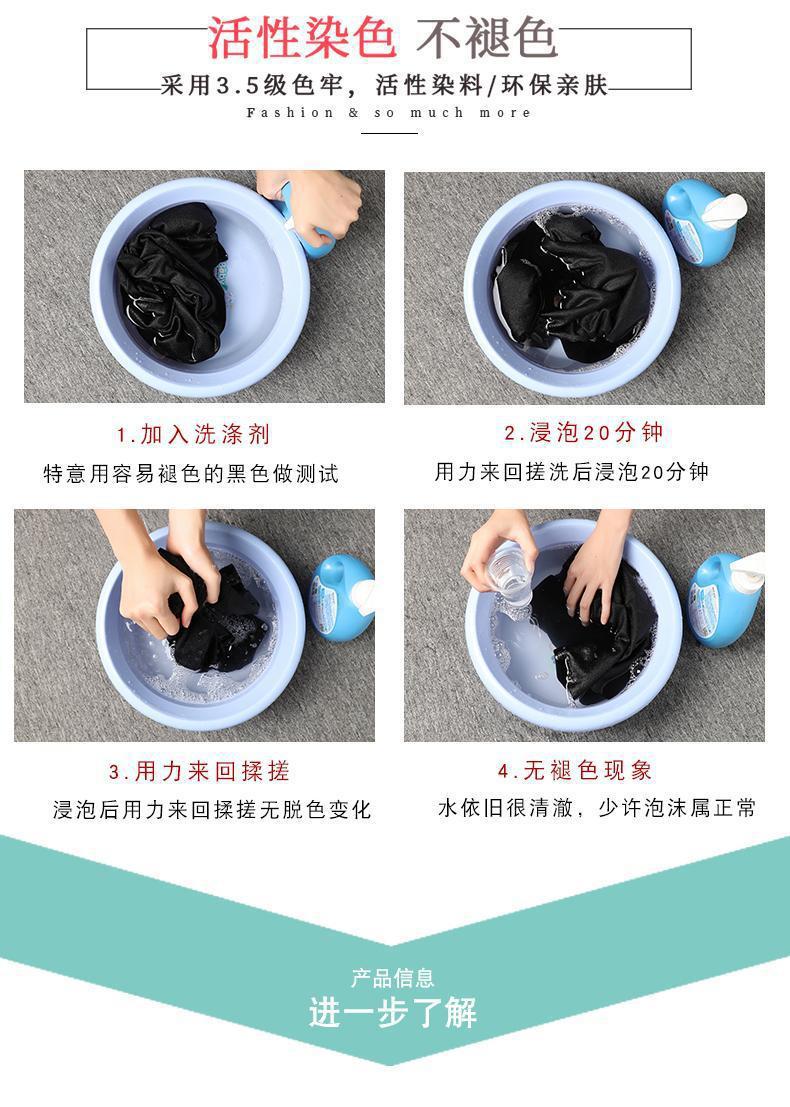 活性染色 不褪色

采用3.5级色牢，活性染料/环保亲肤

Fashion & so much more

1.加入洗涤剂

特意用容易褪色的黑色做测试

2.浸泡20分钟

用力来回搓洗后浸泡20分钟

3.用力来回揉搓

浸泡后用力来回揉搓无脱色变化

4.无褪色现象

水依旧很清澈，少许泡沫属正常

产品信息

进一步了解