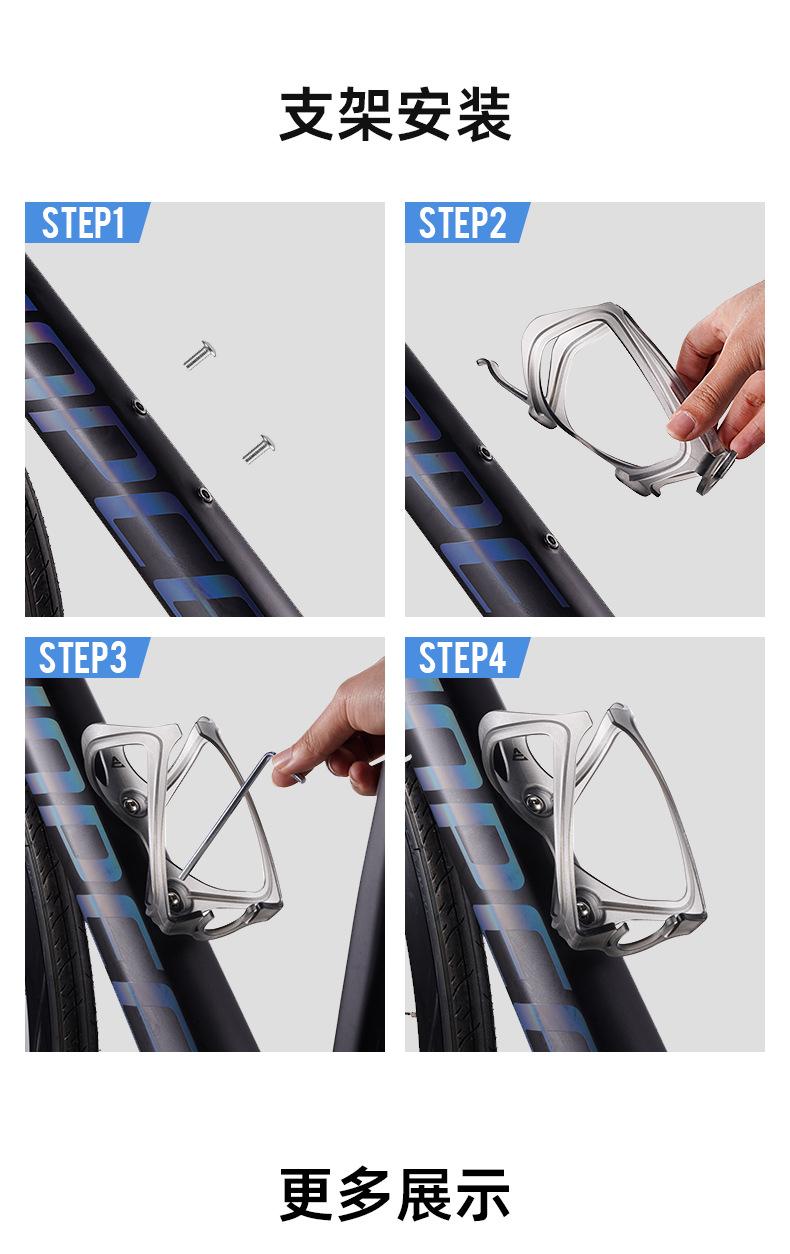 支架安装

STEP1

STEP2

STEP3

STEP4

更多展示