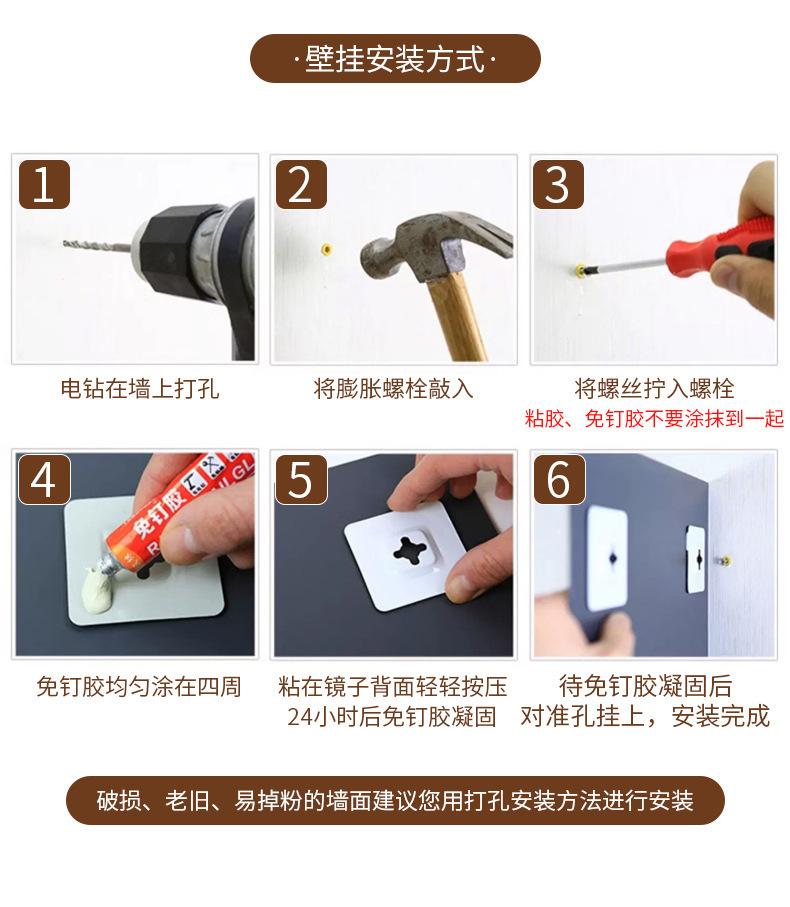 ·壁挂安装方式·

1

电钻在墙上打孔

2

将膨胀螺栓敲入

3

将螺丝拧入螺栓
粘胶、免钉胶不要涂抹到一起

4

免钉胶

免钉胶均匀涂在四周

5

粘在镜子背面轻轻按压
24小时后免钉胶凝固

6

待免钉胶凝固后
对准孔挂上，安装完成

破损、老旧、易掉粉的墙面建议您用打孔安装方法进行安装