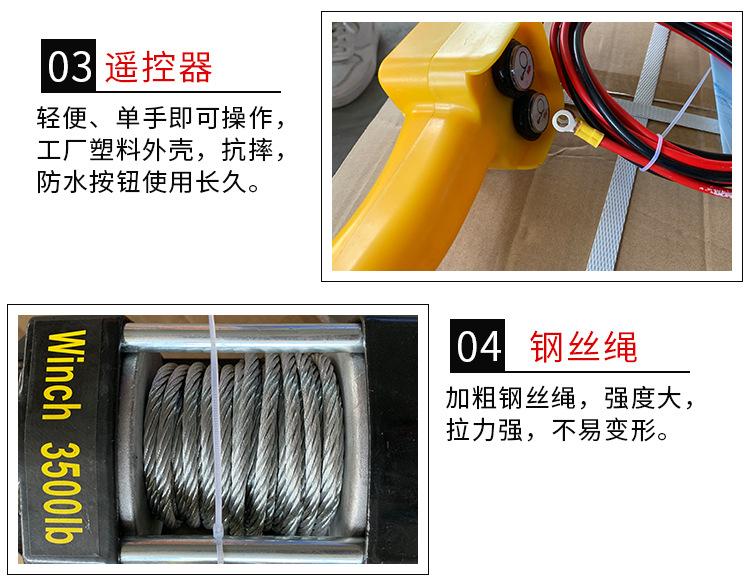 03 遥控器

轻便、单手即可操作，工厂塑料外壳，抗摔，防水按钮使用长久。

Winch 3500lb

04 钢丝绳

加粗钢丝绳，强度大，拉力强，不易变形。