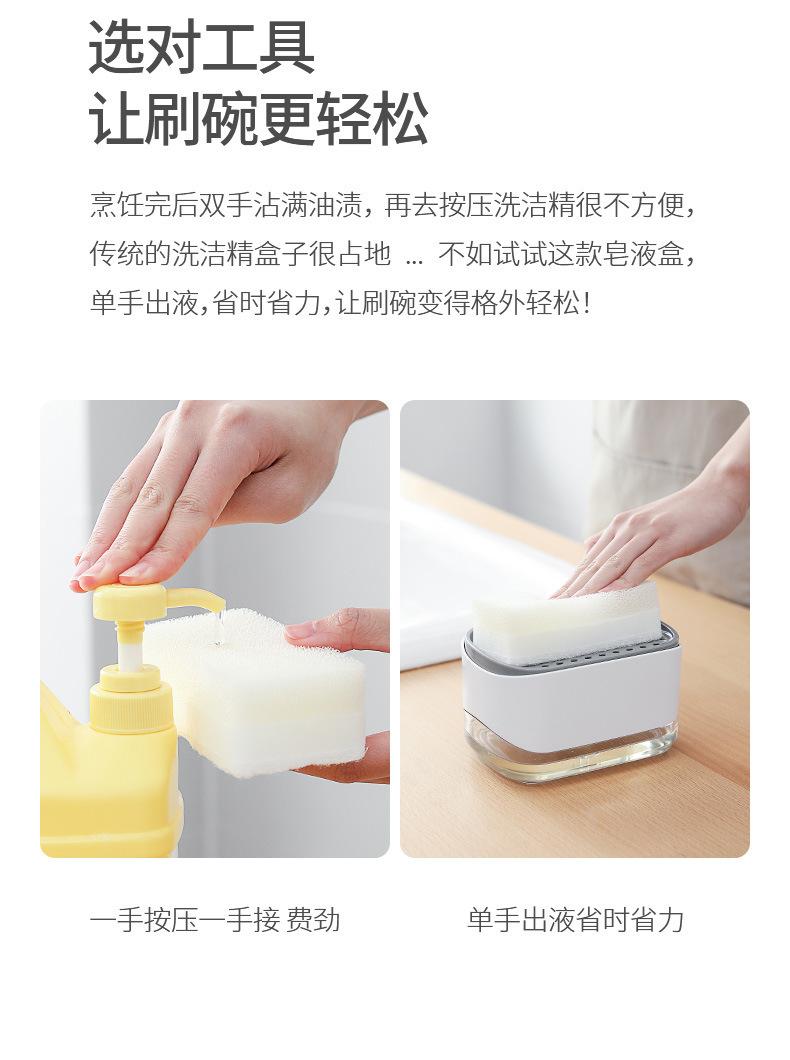 选对工具
让刷碗更轻松

烹饪完后双手沾满油渍，再去按压洗洁精很不方便，传统的洗洁精盒子很占地 ... 不如试试这款皂液盒，单手出液，省时省力，让刷碗变得格外轻松！

一手按压一手接 费劲

单手出液省时省力