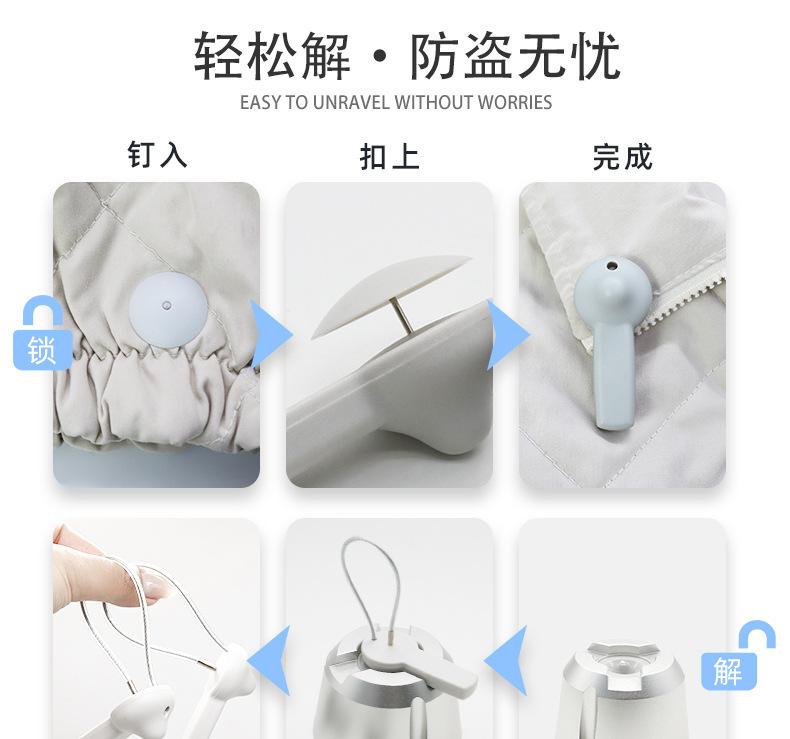 轻松解 · 防盗无忧
EASY TO UNRAVEL WITHOUT WORRIES

钉入

扣上

完成

锁

解