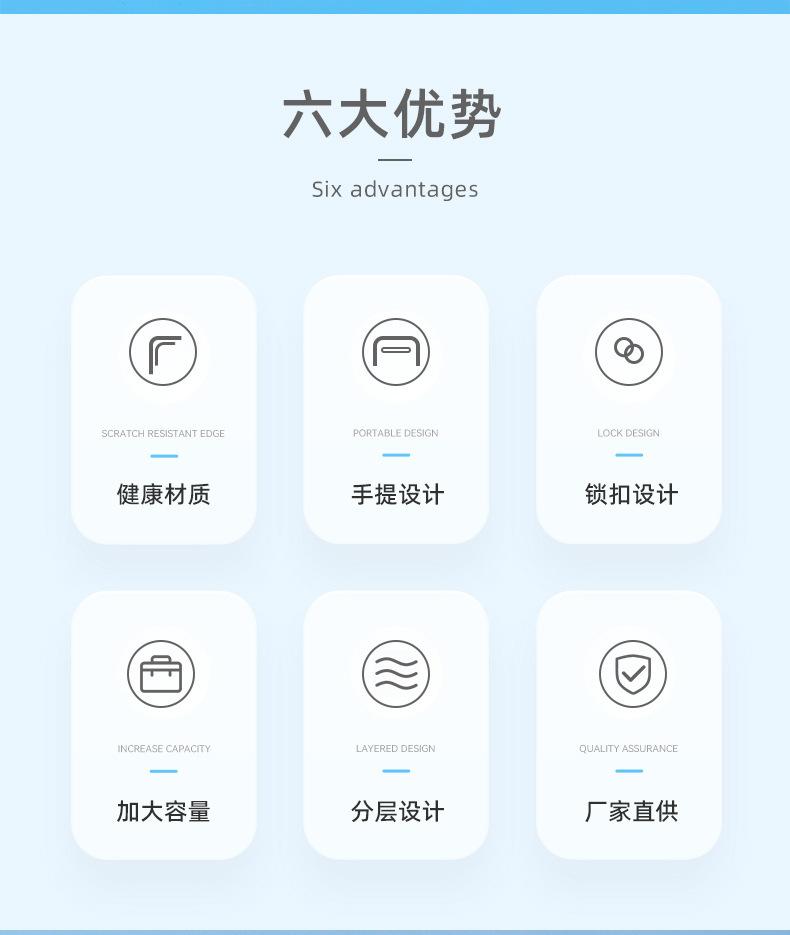 六大优势

Six advantages

SCRATCH RESISTANT EDGE

健康材质

PORTABLE DESIGN

手提设计

LOCK DESIGN

锁扣设计

INCREASE CAPACITY

加大容量

LAYERED DESIGN

分层设计

QUALITY ASSURANCE

厂家直供