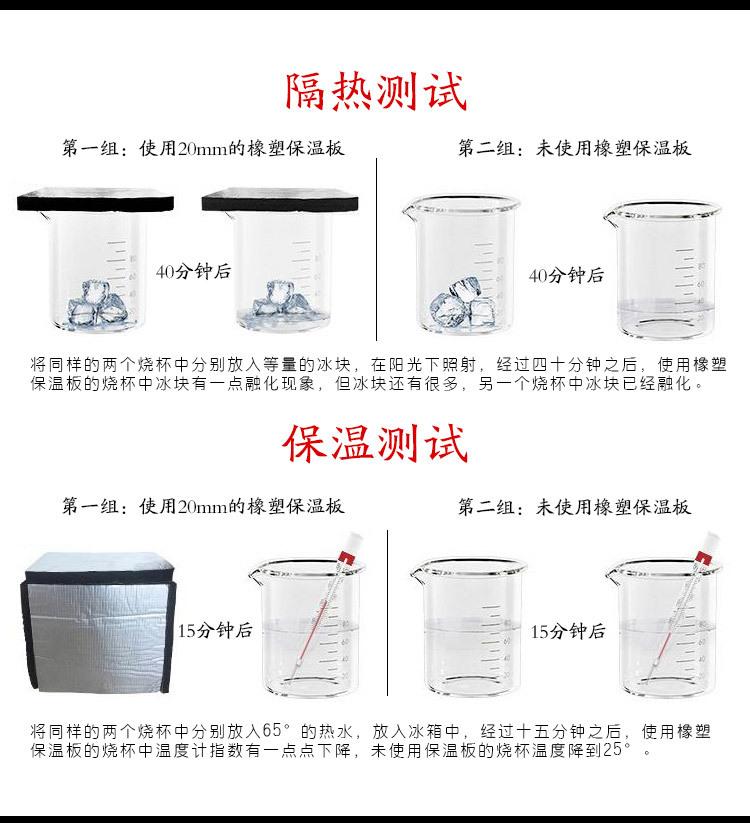 隔热测试

第一组：使用20mm的橡塑保温板

40分钟后

第二组：未使用橡塑保温板

40分钟后

将同样的两个烧杯中分别放入等量的冰块，在阳光下照射，经过四十分钟之后，使用橡塑保温板的烧杯中冰块有一点融化现象，但冰块还有很多，另一个烧杯中冰块已经融化。

保温测试

第一组：使用20mm的橡塑保温板

15分钟后

第二组：未使用橡塑保温板

15分钟后

将同样的两个烧杯中分别放入65°的热水，放入冰箱中，经过十五分钟之后，使用橡塑保温板的烧杯中温度计指数有一点点下降，未使用保温板的烧杯温度降到25°。