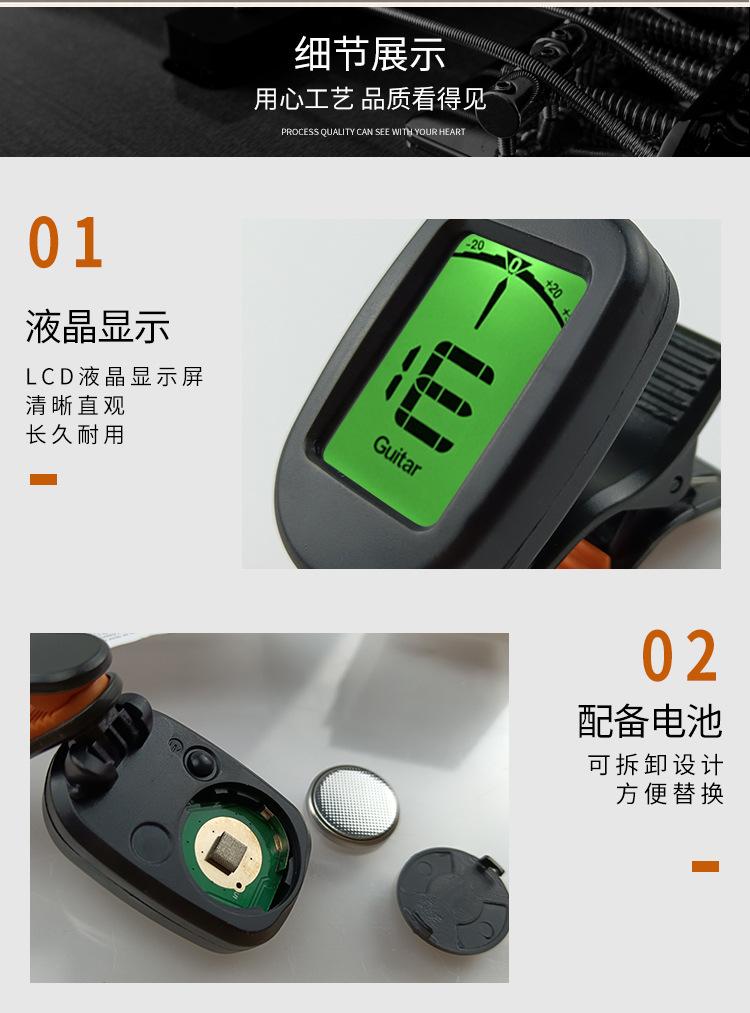 细节展示
用心工艺 品质看得见
PROCESS QUALITY CAN SEE WITH YOUR HEART

01
液晶显示
LCD液晶显示屏
清晰直观
长久耐用

-20
0
+20
E
Guitar

02
配备电池
可拆卸设计
方便替换