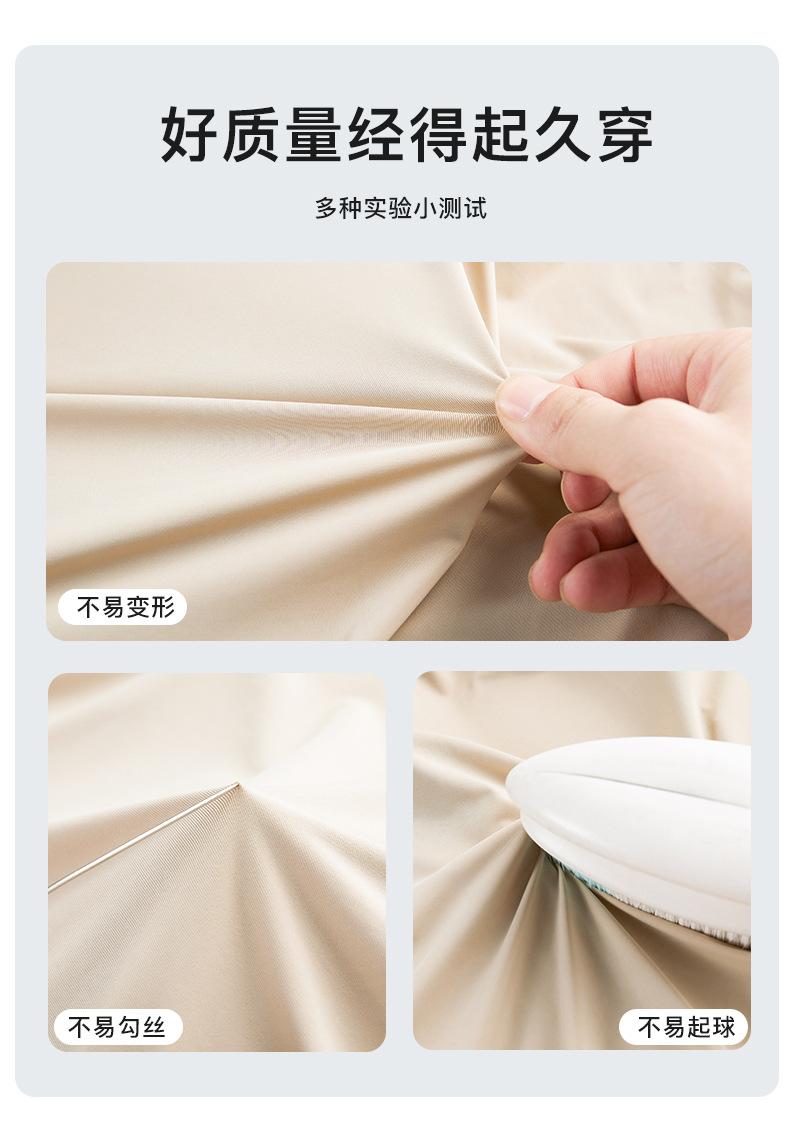 好质量经得起久穿

多种实验小测试

不易变形

不易勾丝

不易起球