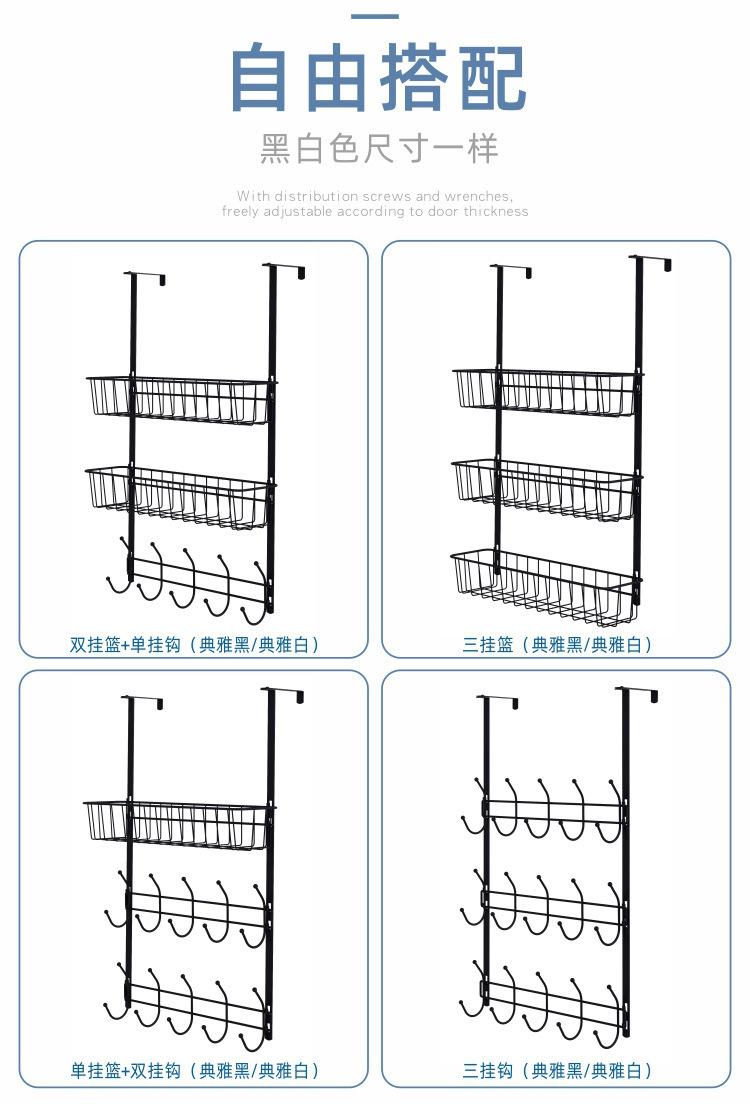 自由搭配

黑白色尺寸一样

With distribution screws and wrenches, freely adjustable according to door thickness

双挂篮+单挂钩（典雅黑/典雅白）

三挂篮（典雅黑/典雅白）

单挂篮+双挂钩（典雅黑/典雅白）

三挂钩（典雅黑/典雅白）