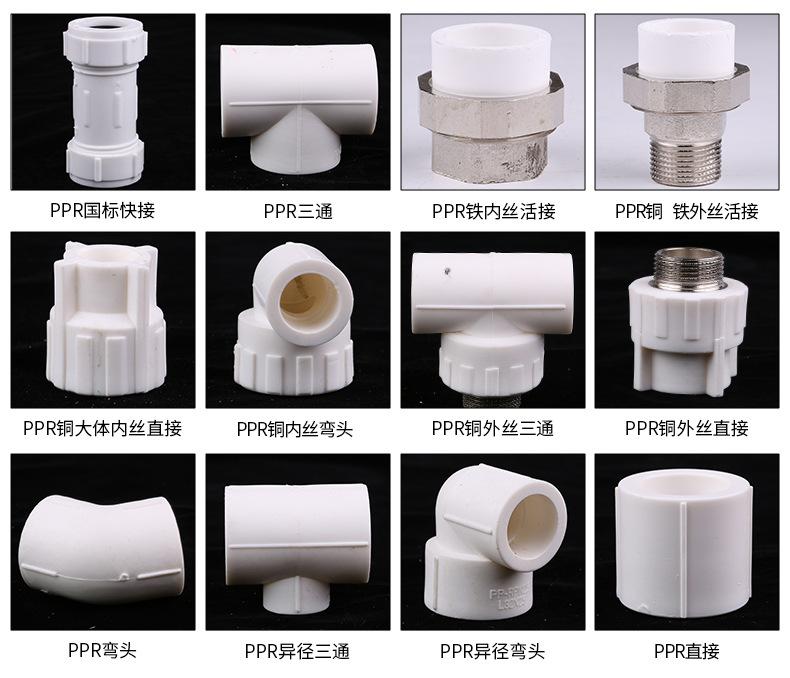 PPR国标快接

PPR三通

PPR铁内丝活接

PPR铜 铁外丝活接

PPR铜大体内丝直接

PPR铜内丝弯头

PPR铜外丝三通

PPR铜外丝直接

PPR弯头

PPR异径三通

PPR异径弯头

PPR直接