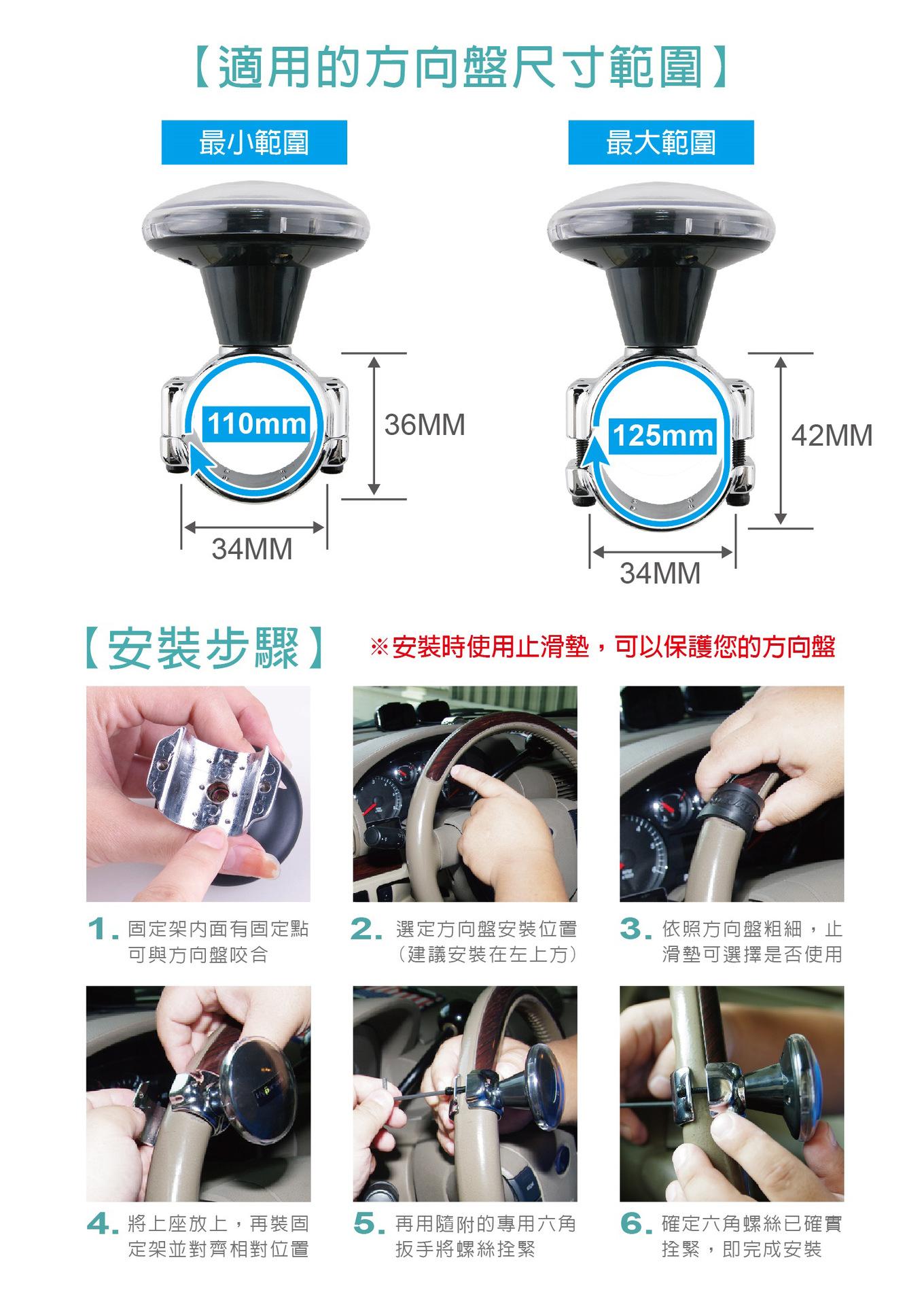 【適用的方向盤尺寸範圍】

最小範圍

110mm

36MM

34MM

最大範圍

125mm

42MM

34MM

【安裝步驟】

※安裝時使用止滑墊，可以保護您的方向盤

1. 固定架內面有固定點可與方向盤咬合

2. 選定方向盤安裝位置（建議安裝在左上方）

3. 依照方向盤粗細，止滑墊可選擇是否使用

4. 將上座放上，再裝固定架並對齊相對位置

5. 再用隨附的專用六角扳手將螺絲拴緊

6. 確定六角螺絲已確實拴緊，即完成安裝