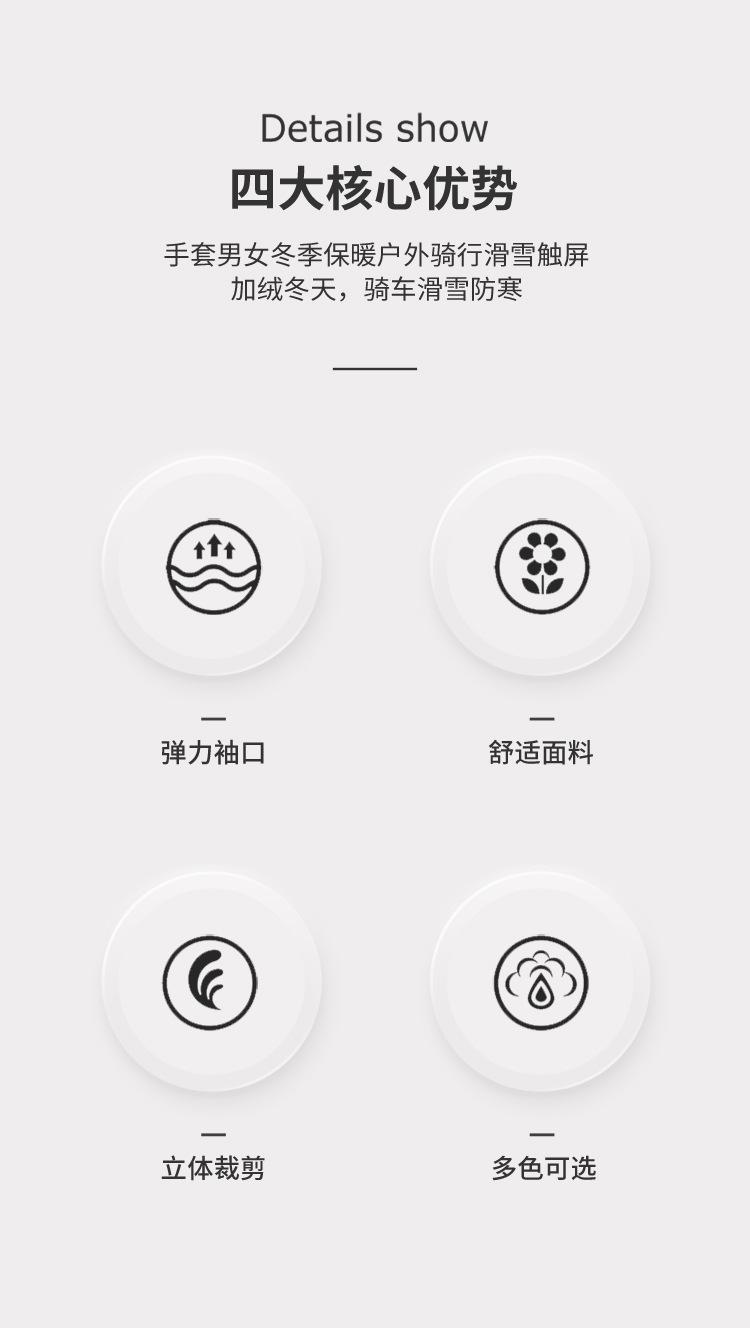 Details show
四大核心优势

手套男女冬季保暖户外骑行滑雪触屏
加绒冬天，骑车滑雪防寒

弹力袖口

舒适面料

立体裁剪

多色可选