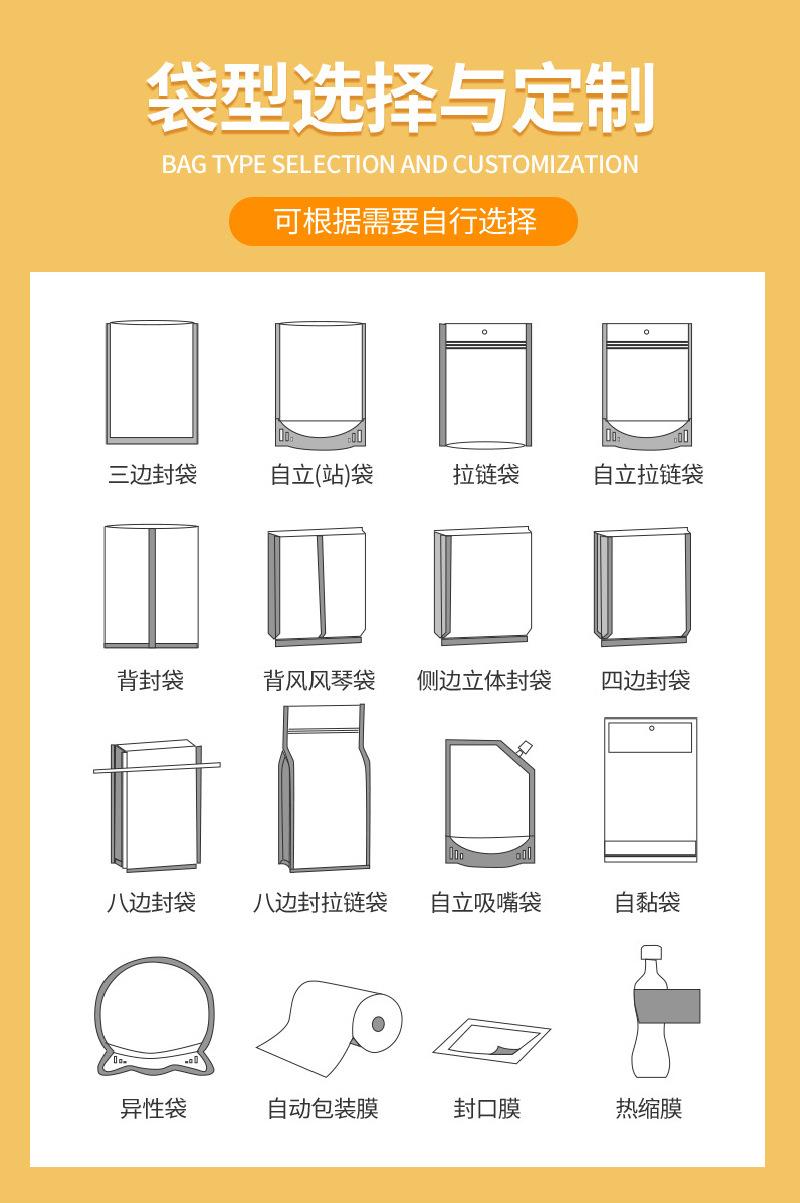 袋型选择与定制
BAG TYPE SELECTION AND CUSTOMIZATION

可根据需要自行选择

三边封袋
自立(站)袋
拉链袋
自立拉链袋

背封袋
背风风琴袋
侧边立体封袋
四边封袋

八边封袋
八边封拉链袋
自立吸嘴袋
自黏袋

异性袋
自动包装膜
封口膜
热缩膜