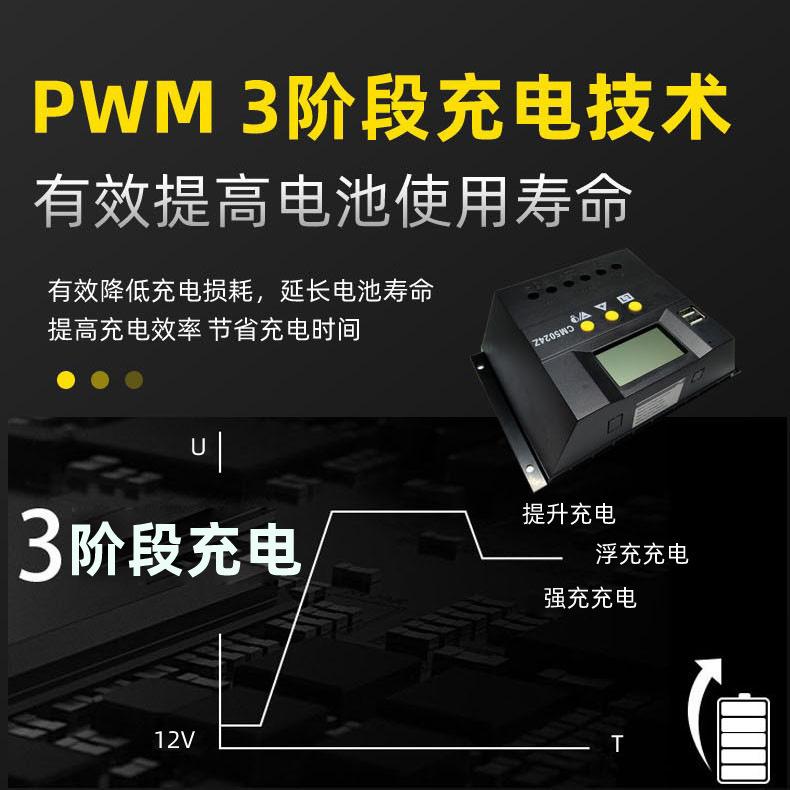 PWM 3阶段充电技术

有效提高电池使用寿命

有效降低充电损耗，延长电池寿命
提高充电效率 节省充电时间

CM5024Z

U

3阶段充电

提升充电

浮充充电

强充充电

12V

T