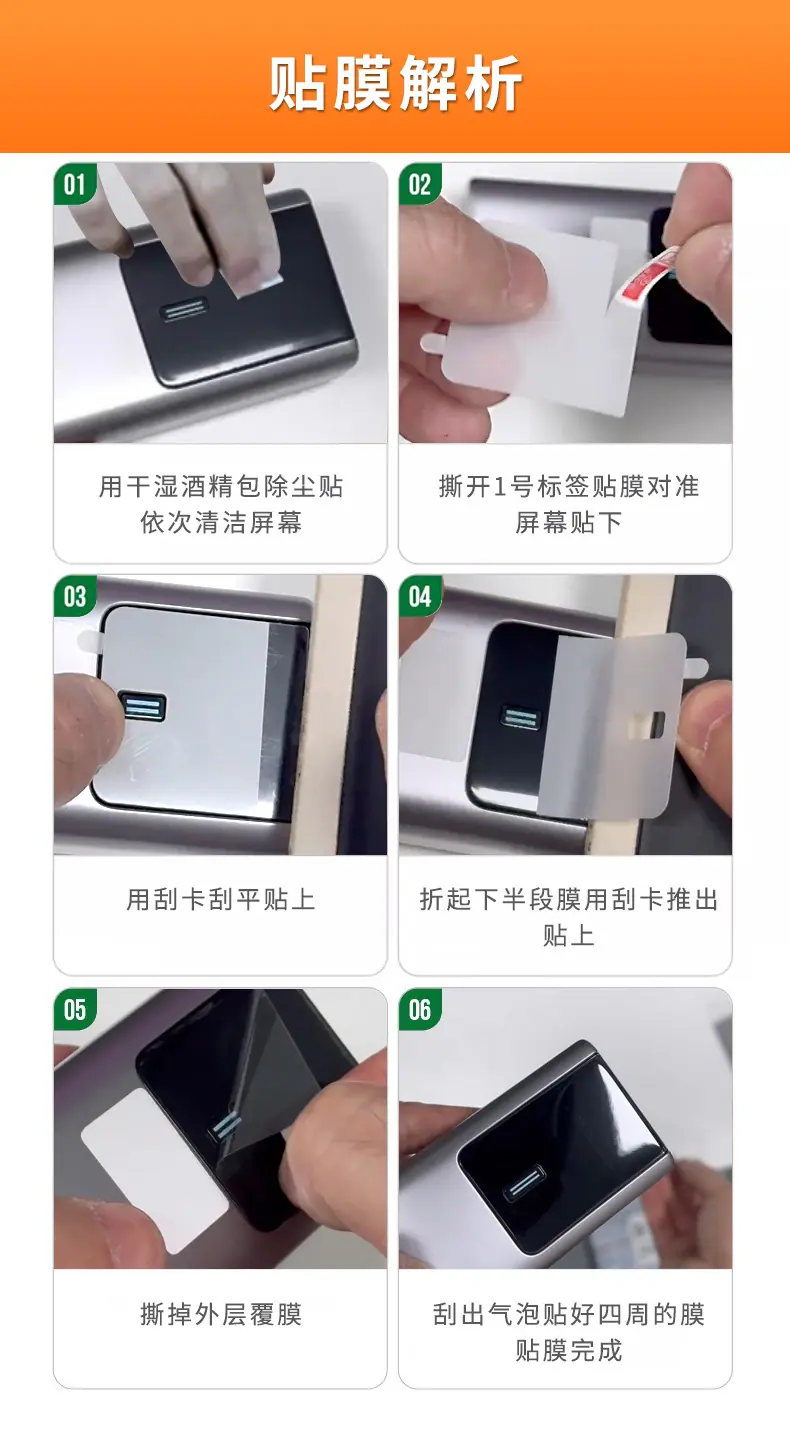 贴膜解析

01

用干湿酒精包除尘贴依次清洁屏幕

02

撕开1号标签贴膜对准屏幕贴下

03

用刮卡刮平贴上

04

折起下半段膜用刮卡推出贴上

05

撕掉外层覆膜

06

刮出气泡贴好四周的膜贴膜完成