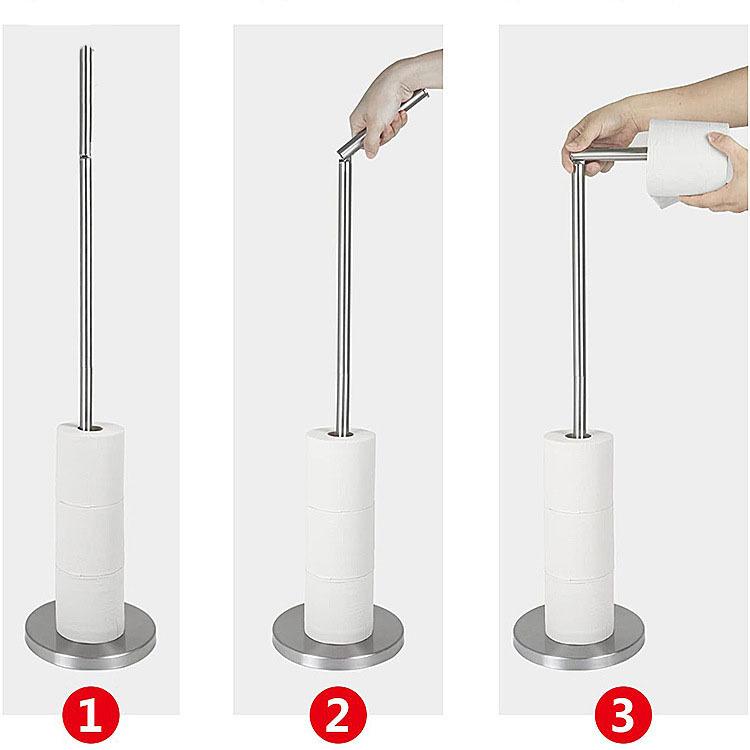 1

2

3