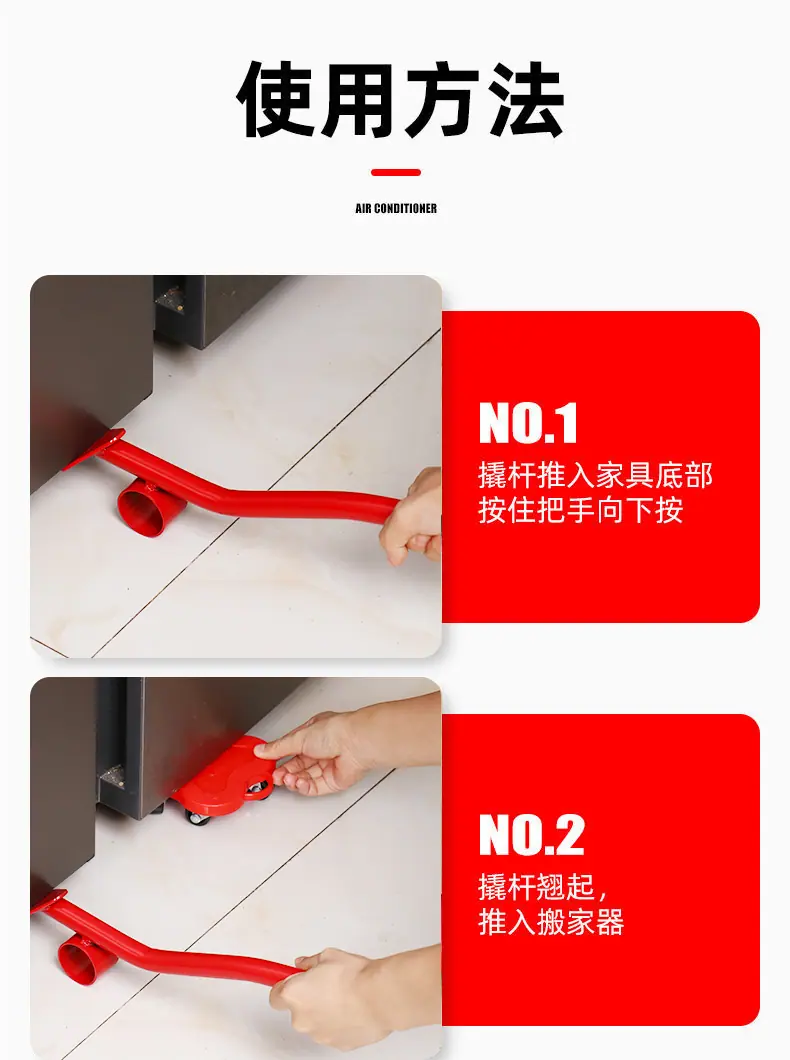 使用方法

AIR CONDITIONER

NO.1

撬杆推入家具底部
按住把手向下按

NO.2

撬杆翘起,
推入搬家器