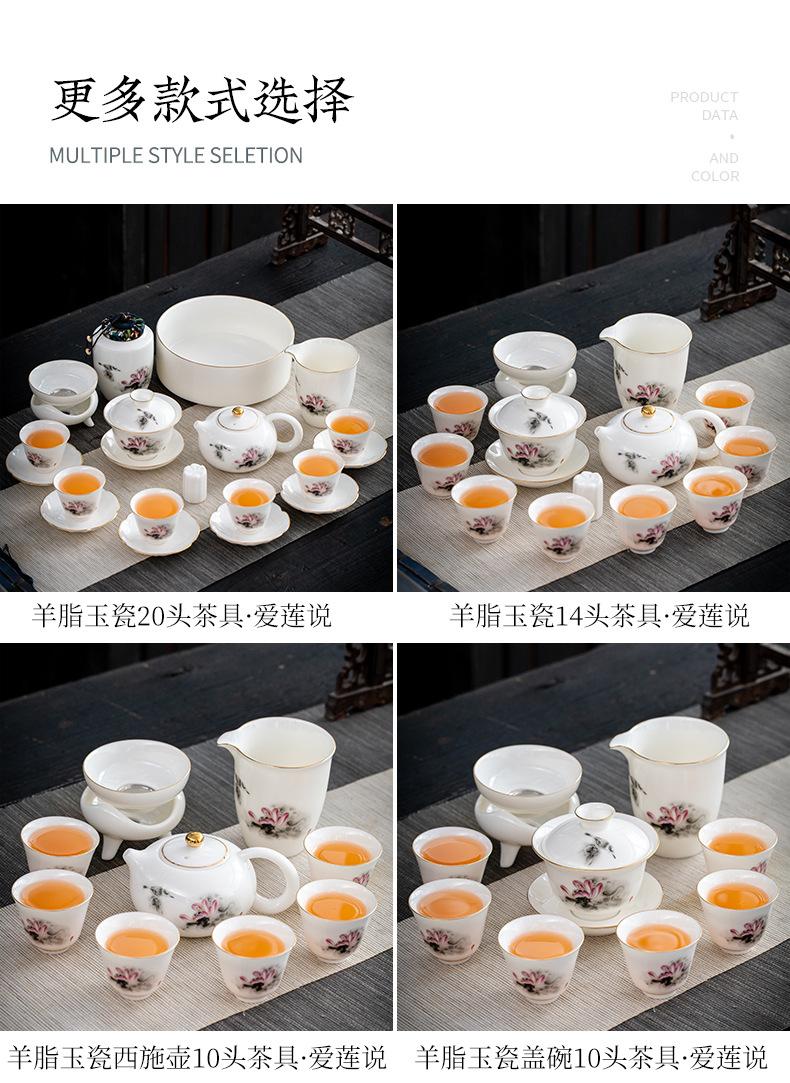 更多款式选择

MULTIPLE STYLE SELETION

PRODUCT DATA
•
AND COLOR

羊脂玉瓷20头茶具·爱莲说

羊脂玉瓷14头茶具·爱莲说

羊脂玉瓷西施壶10头茶具·爱莲说

羊脂玉瓷盖碗10头茶具·爱莲说