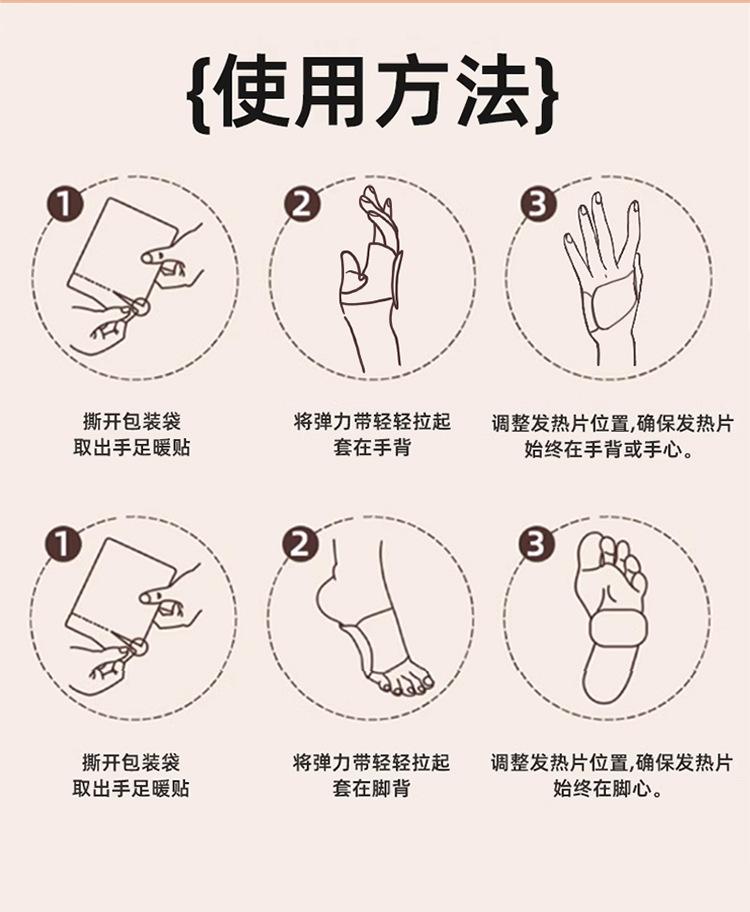 {使用方法}

1
撕开包装袋
取出手足暖贴

2
将弹力带轻轻拉起
套在手背

3
调整发热片位置,确保发热片
始终在手背或手心。

1
撕开包装袋
取出手足暖贴

2
将弹力带轻轻拉起
套在脚背

3
调整发热片位置,确保发热片
始终在脚心。