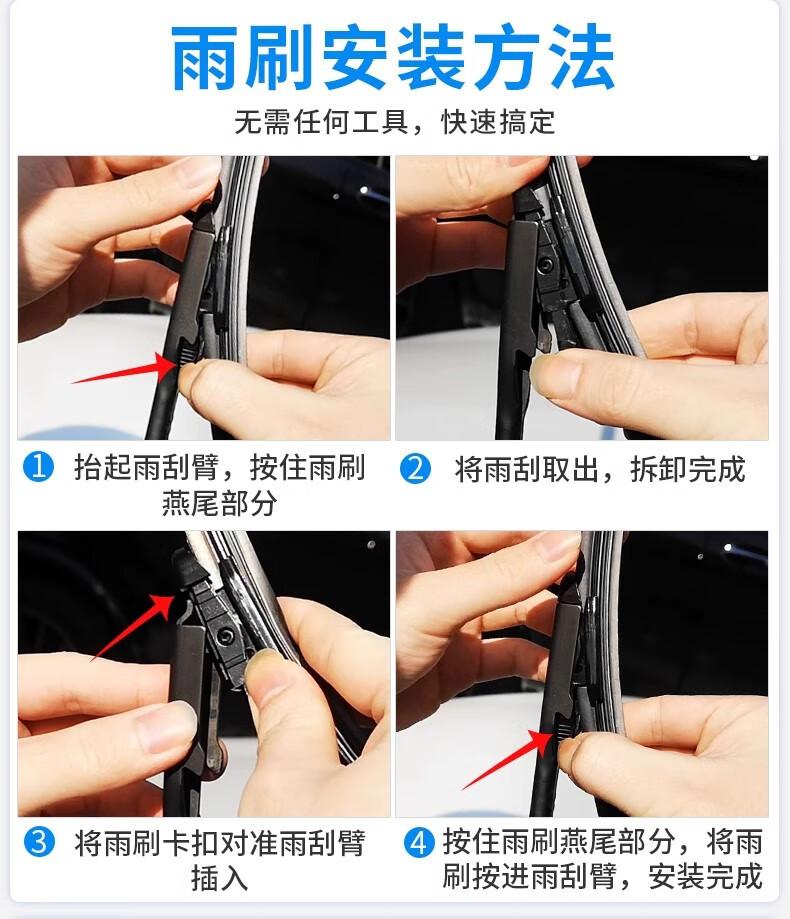 雨刷安装方法

无需任何工具，快速搞定

1 抬起雨刮臂，按住雨刷燕尾部分

2 将雨刮取出，拆卸完成

3 将雨刷卡扣对准雨刮臂插入

4 按住雨刷燕尾部分，将雨刷按进雨刮臂，安装完成