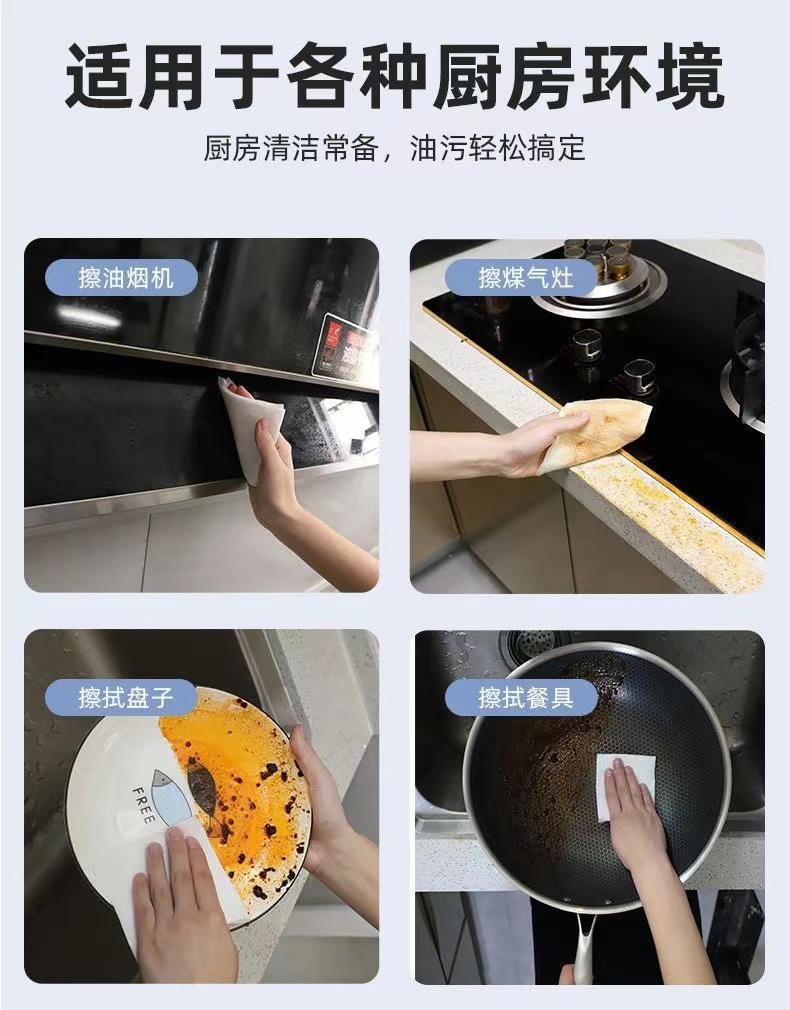 适用于各种厨房环境

厨房清洁常备，油污轻松搞定

擦油烟机

擦煤气灶

擦拭盘子

FREE

擦拭餐具