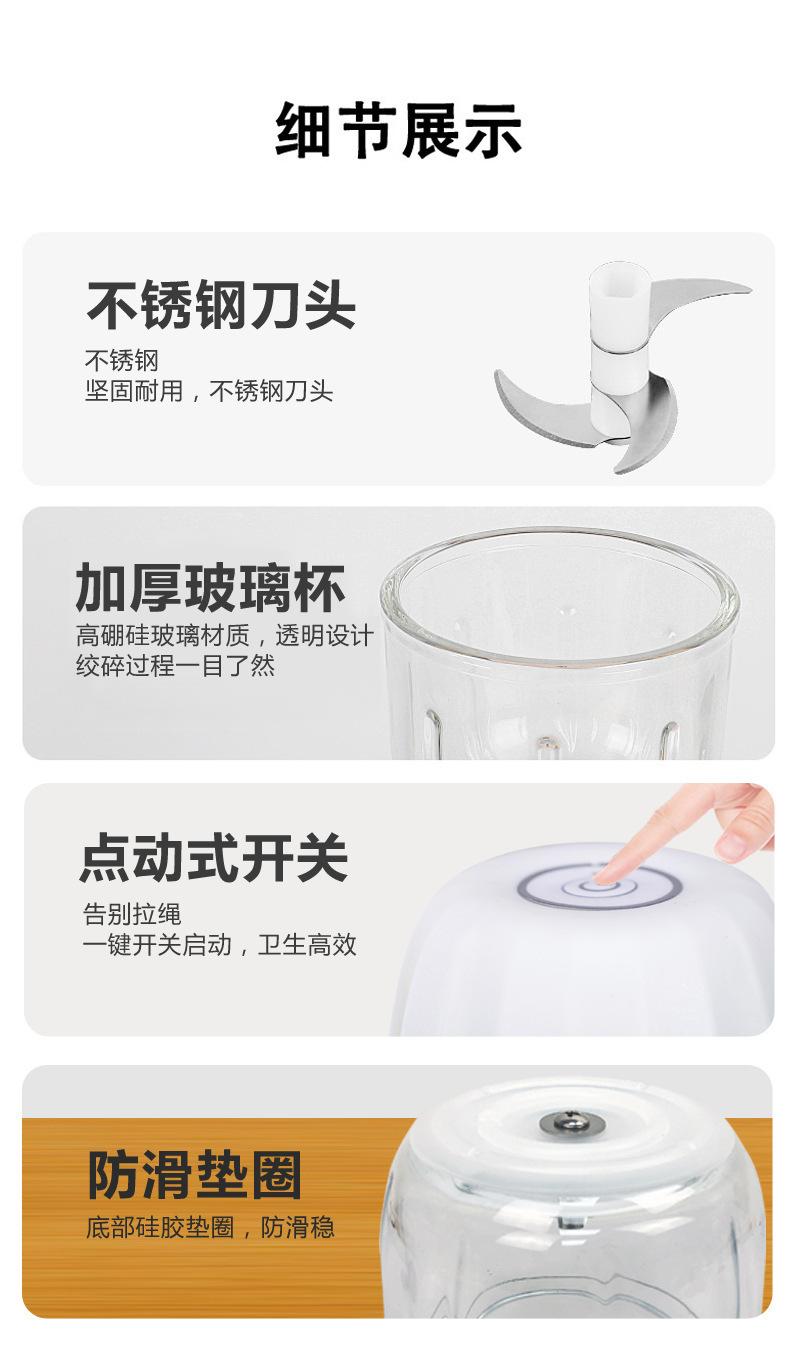 细节展示

不锈钢刀头

不锈钢
坚固耐用，不锈钢刀头

加厚玻璃杯

高硼硅玻璃材质，透明设计
绞碎过程一目了然

点动式开关

告别拉绳
一键开关启动，卫生高效

防滑垫圈

底部硅胶垫圈，防滑稳