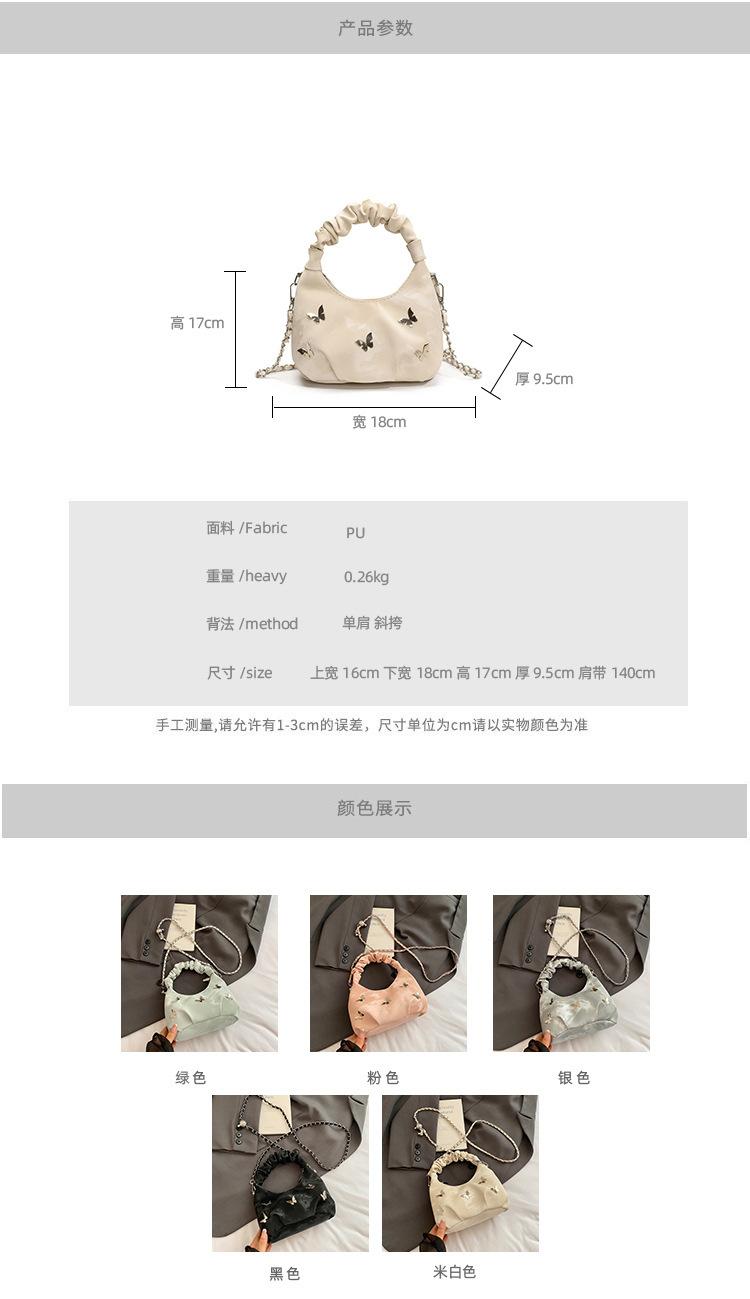 产品参数

高 17cm

厚 9.5cm

宽 18cm

| 面料 /Fabric | PU |
|---|---|
| 重量 /heavy | 0.26kg |
| 背法 /method | 单肩 斜挎 |
| 尺寸 /size | 上宽 16cm 下宽 18cm 高 17cm 厚 9.5cm 肩带 140cm |

手工测量,请允许有1-3cm的误差，尺寸单位为cm请以实物颜色为准

颜色展示

绿色

粉色

银色

黑色

米白色