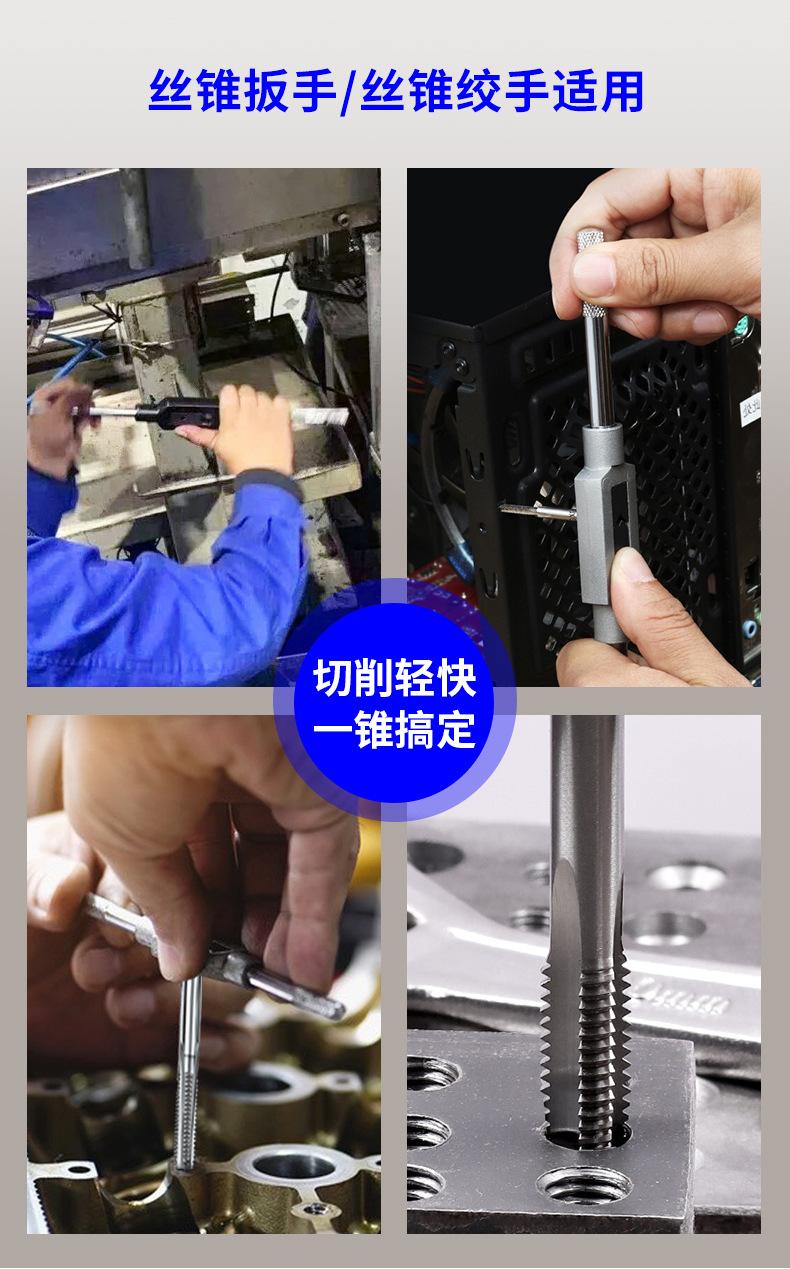 丝锥扳手/丝锥绞手适用

切削轻快
一锥搞定