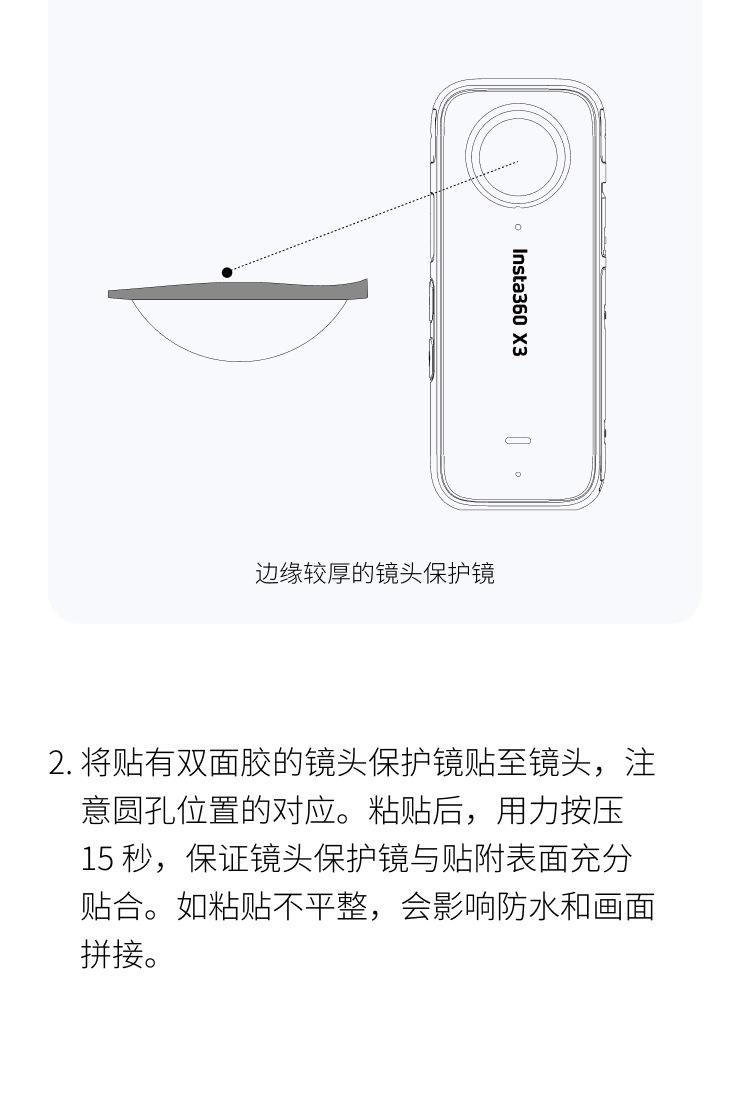 Insta360 X3

边缘较厚的镜头保护镜

2. 将贴有双面胶的镜头保护镜贴至镜头，注意圆孔位置的对应。粘贴后，用力按压 15 秒，保证镜头保护镜与贴附表面充分贴合。如粘贴不平整，会影响防水和画面拼接。