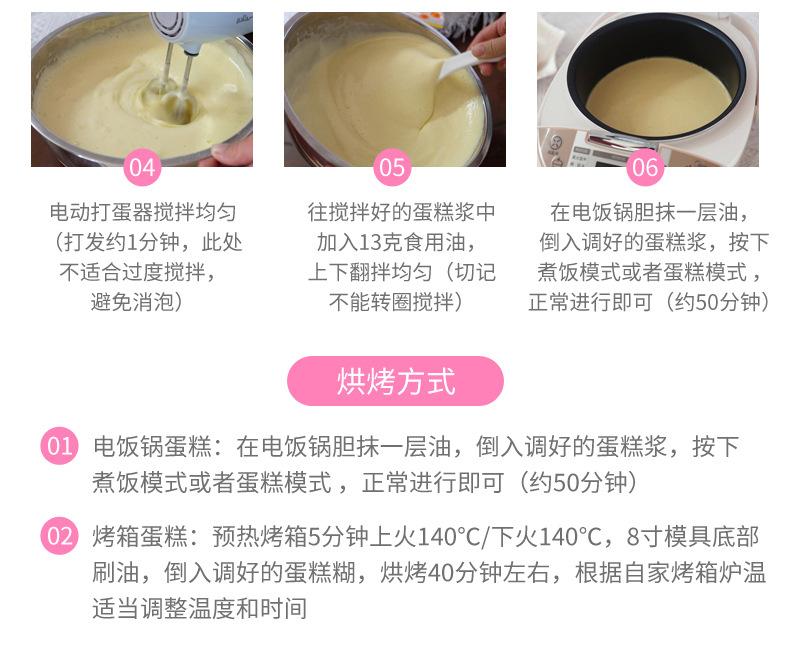 04

电动打蛋器搅拌均匀（打发约1分钟，此处不适合过度搅拌，避免消泡）

05

往搅拌好的蛋糕浆中加入13克食用油，上下翻拌均匀（切记不能转圈搅拌）

06

在电饭锅胆抹一层油，倒入调好的蛋糕浆，按下煮饭模式或者蛋糕模式，正常进行即可（约50分钟）

烘烤方式

01 电饭锅蛋糕：在电饭锅胆抹一层油，倒入调好的蛋糕浆，按下煮饭模式或者蛋糕模式，正常进行即可（约50分钟）

02 烤箱蛋糕：预热烤箱5分钟上火140°C/下火140°C，8寸模具底部刷油，倒入调好的蛋糕糊，烘烤40分钟左右，根据自家烤箱炉温适当调整温度和时间