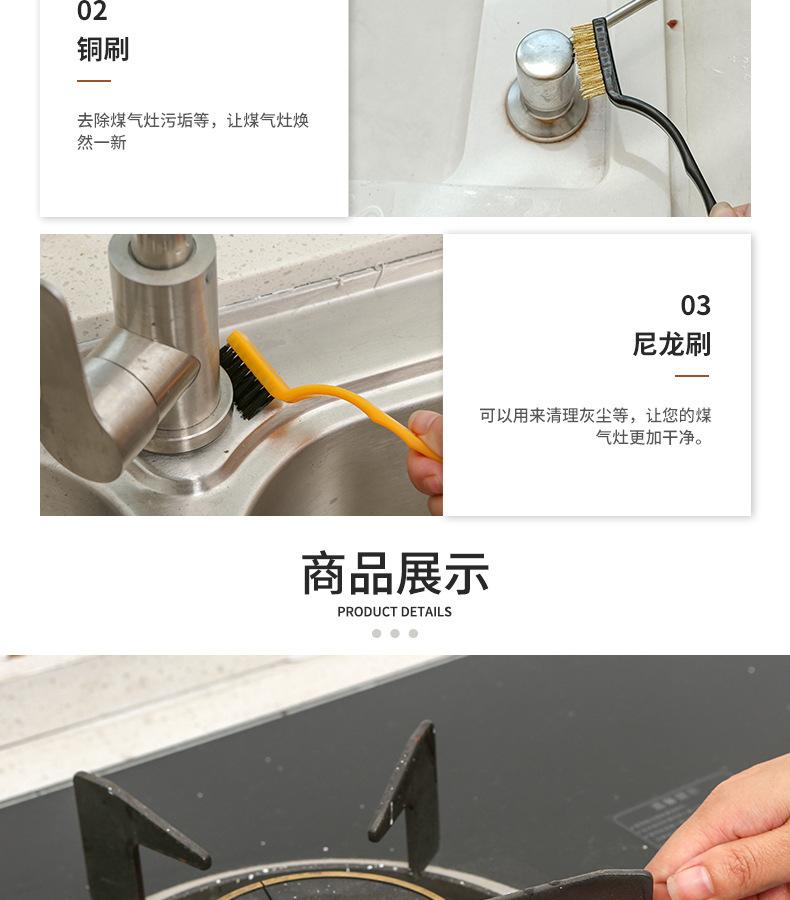 02

铜刷

去除煤气灶污垢等，让煤气灶焕然一新

03

尼龙刷

可以用来清理灰尘等，让您的煤气灶更加干净。

商品展示

PRODUCT DETAILS