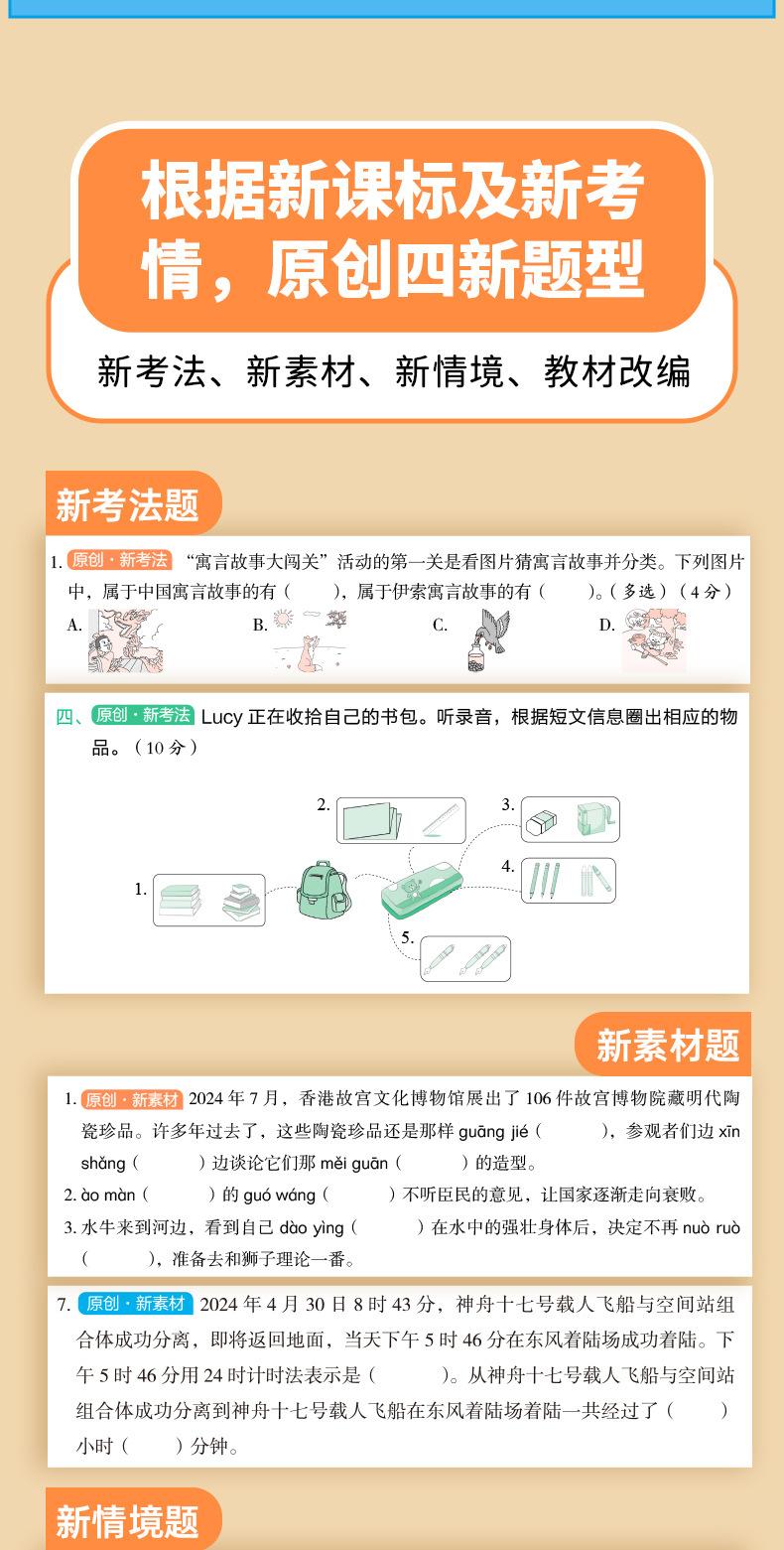 根据新课标及新考情，原创四新题型

新考法、新素材、新情境、教材改编

新考法题

1. 原创·新考法 “寓言故事大闯关”活动的第一关是看图片猜寓言故事并分类。下列图片中，属于中国寓言故事的有（　　），属于伊索寓言故事的有（　　）。（多选）（4分）

A.　　B.　　C.　　D.

四、原创·新考法 Lucy 正在收拾自己的书包。听录音，根据短文信息圈出相应的物品。（10分）

1.　2.　3.　4.　5.

新素材题

1. 原创·新素材 2024年7月，香港故宫文化博物馆展出了106件故宫博物院藏明代陶瓷珍品。许多年过去了，这些陶瓷珍品还是那样 guāng jié（　　），参观者们边 xīn shǎng（　　）边谈论它们那 měi guān（　　）的造型。

2. ào màn（　　）的 guó wáng（　　）不听臣民的意见，让国家逐渐走向衰败。

3. 水牛来到河边，看到自己 dào yìng（　　）在水中的强壮身体后，决定不再 nuò ruò（　　），准备去和狮子理论一番。

7. 原创·新素材 2024年4月30日8时43分，神舟十七号载人飞船与空间站组合体成功分离，即将返回地面，当天下午5时46分在东风着陆场成功着陆。下午5时46分用24时计时法表示是（　　）。从神舟十七号载人飞船与空间站组合体成功分离到神舟十七号载人飞船在东风着陆场着陆一共经过了（　　）小时（　　）分钟。

新情境题