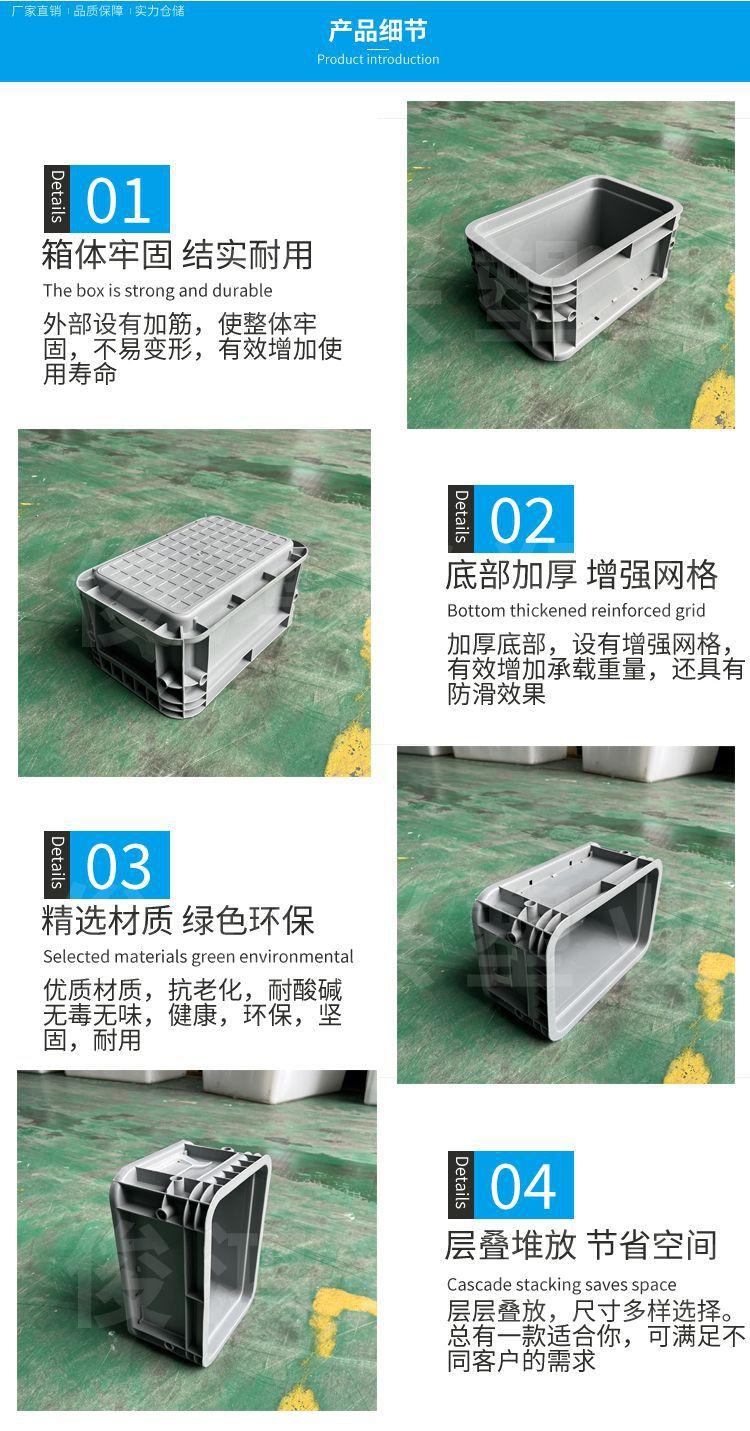 厂家直销 | 品质保障 | 实力仓储

产品细节
Product introduction

Details 01
箱体牢固 结实耐用
The box is strong and durable
外部设有加筋，使整体牢固，不易变形，有效增加使用寿命

Details 02
底部加厚 增强网格
Bottom thickened reinforced grid
加厚底部，设有增强网格，有效增加承载重量，还具有防滑效果

Details 03
精选材质 绿色环保
Selected materials green environmental
优质材质，抗老化，耐酸碱无毒无味，健康，环保，坚固，耐用

Details 04
层叠堆放 节省空间
Cascade stacking saves space
层层叠放，尺寸多样选择。总有一款适合你，可满足不同客户的需求