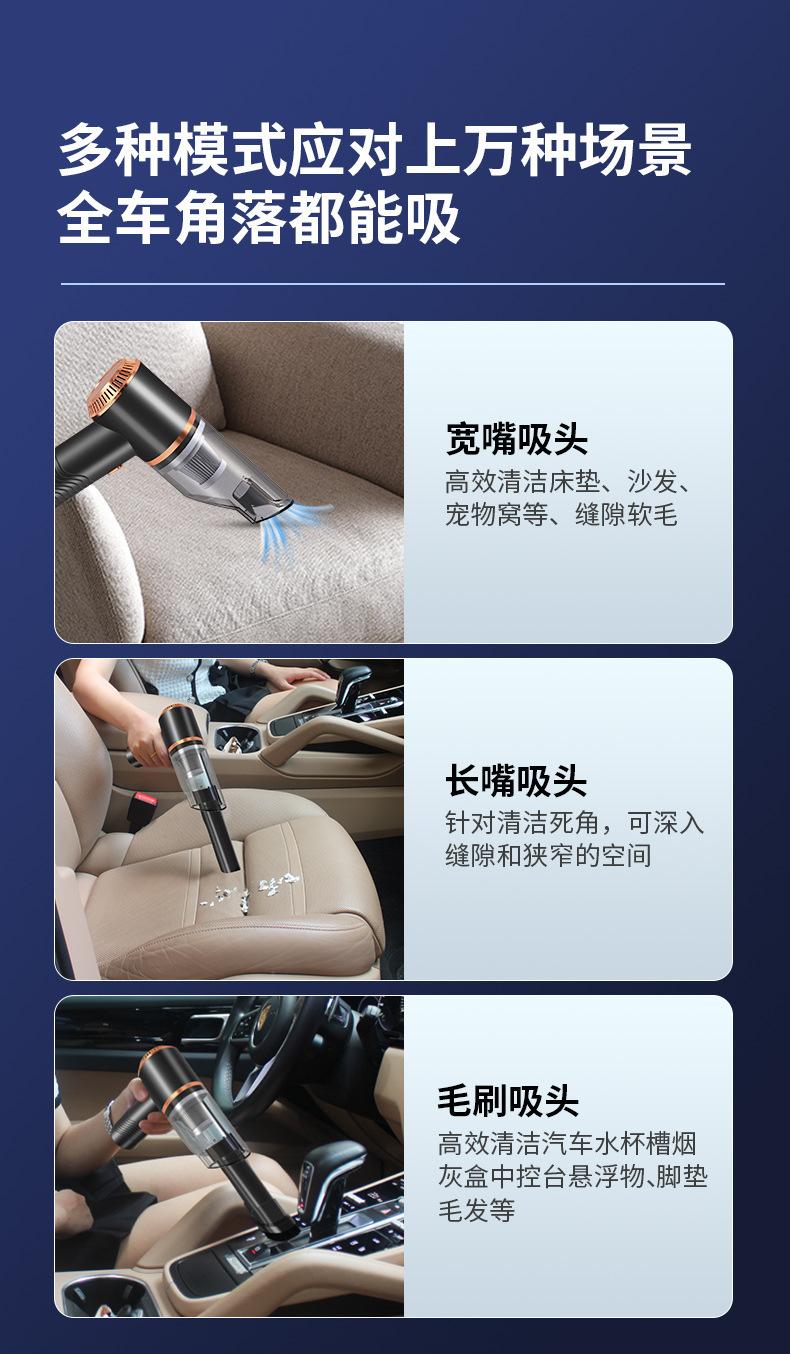 多种模式应对上万种场景
全车角落都能吸

宽嘴吸头
高效清洁床垫、沙发、宠物窝等、缝隙软毛

长嘴吸头
针对清洁死角，可深入缝隙和狭窄的空间

毛刷吸头
高效清洁汽车水杯槽烟灰盒中控台悬浮物､脚垫毛发等