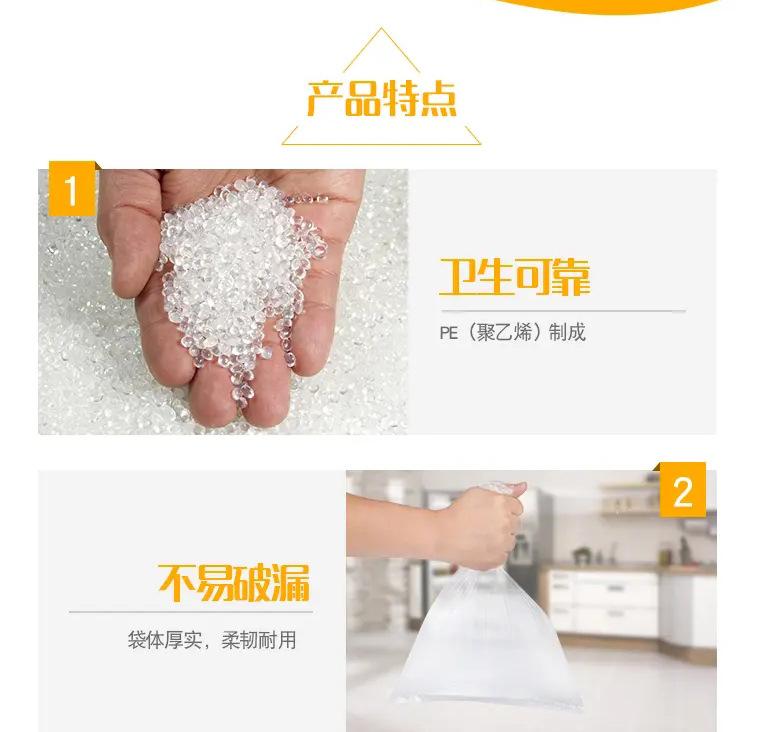 产品特点

1

卫生可靠

PE（聚乙烯）制成

2

不易破漏

袋体厚实，柔韧耐用