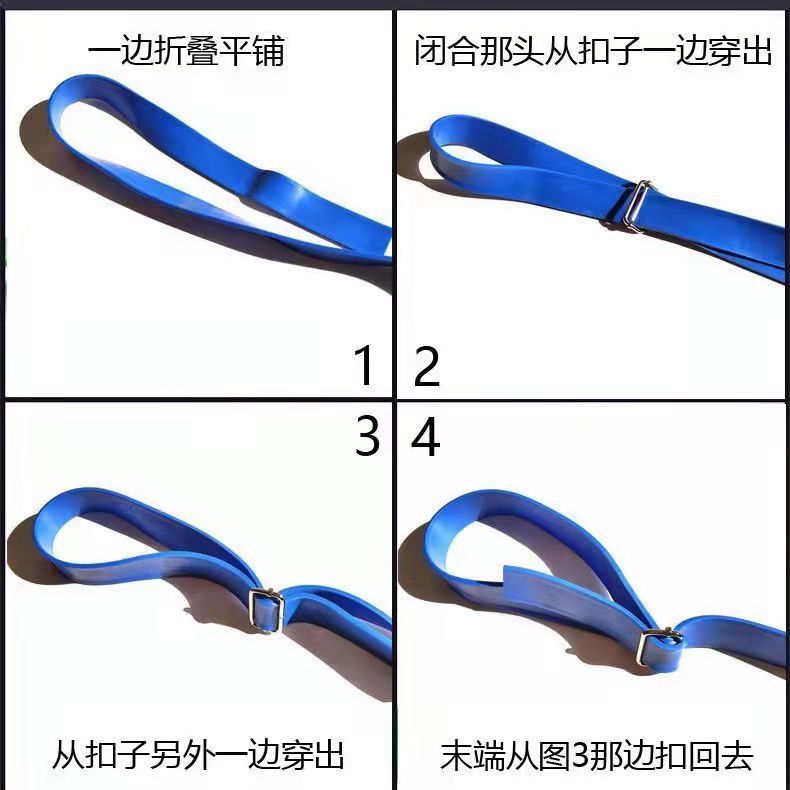 一边折叠平铺

1

闭合那头从扣子一边穿出

2

3

从扣子另外一边穿出

4

末端从图3那边扣回去