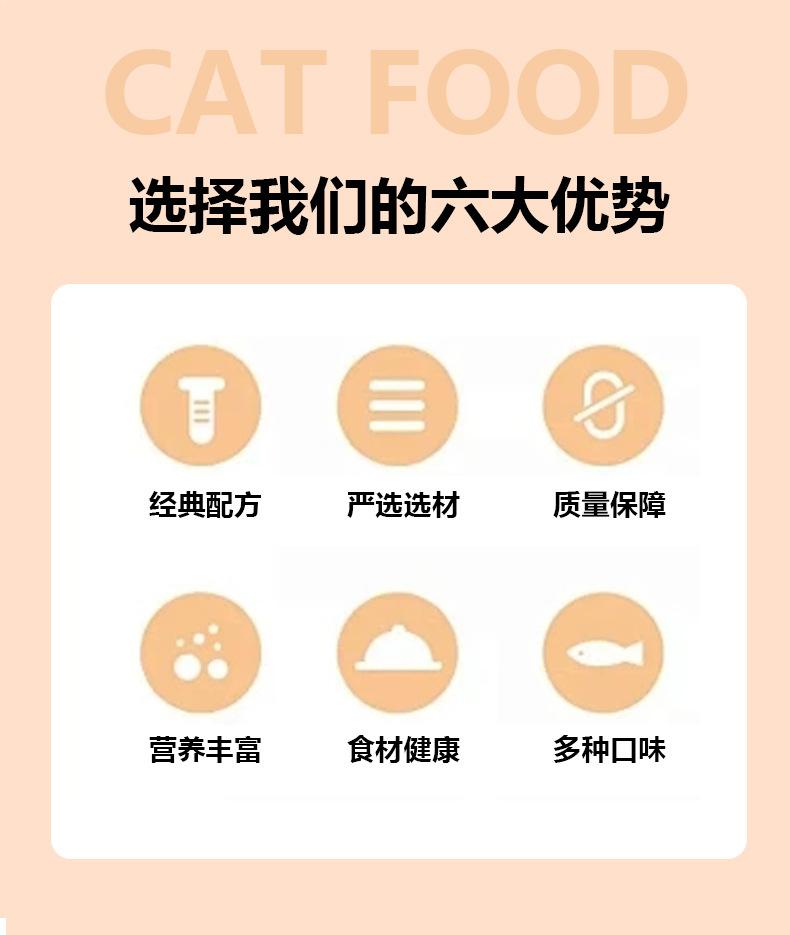 CAT FOOD

选择我们的六大优势

经典配方 严选选材 质量保障

营养丰富 食材健康 多种口味