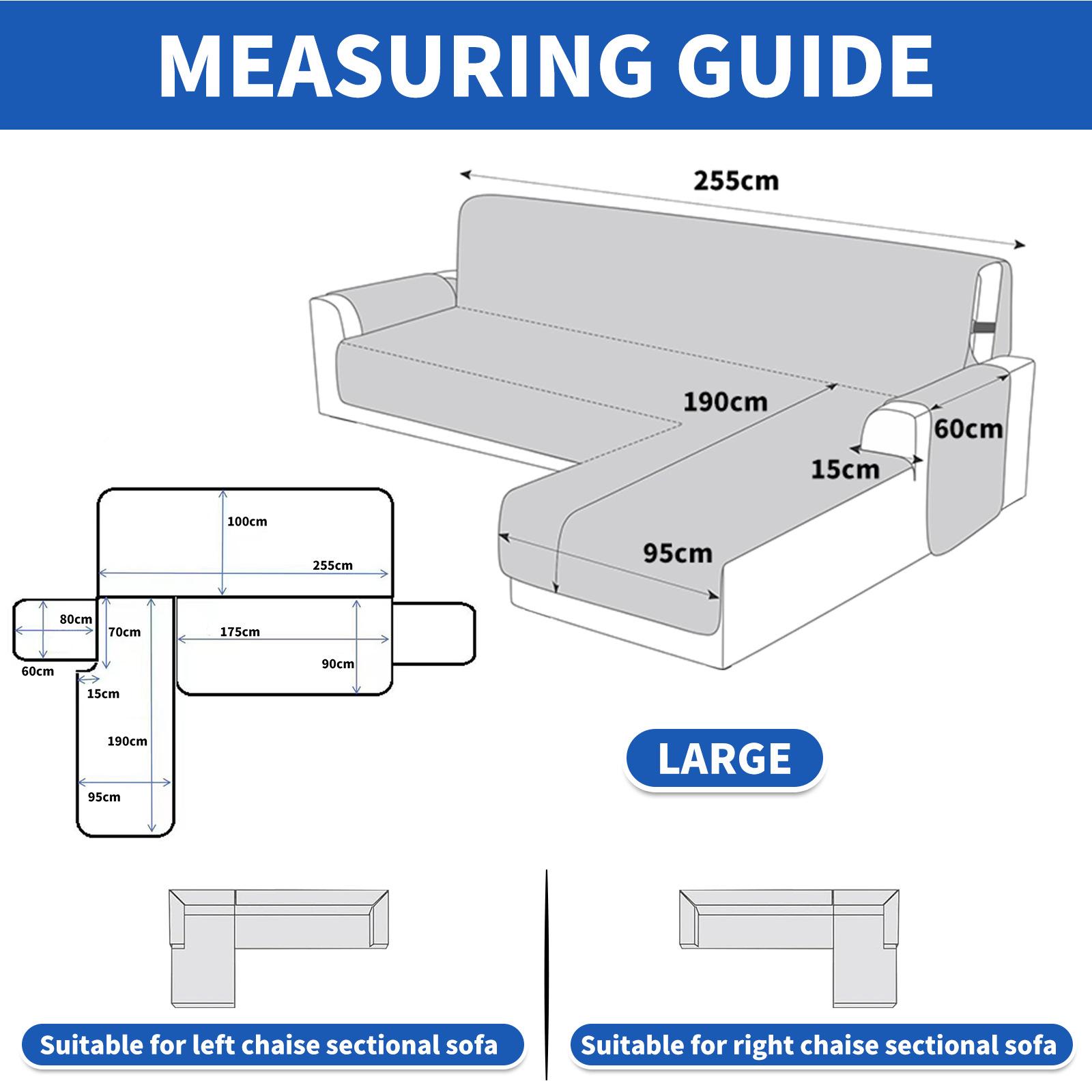 MEASURING GUIDE

255cm

190cm

60cm

15cm

95cm

100cm

255cm

80cm

70cm

175cm

90cm

60cm

15cm

190cm

95cm

LARGE

Suitable for left chaise sectional sofa

Suitable for right chaise sectional sofa