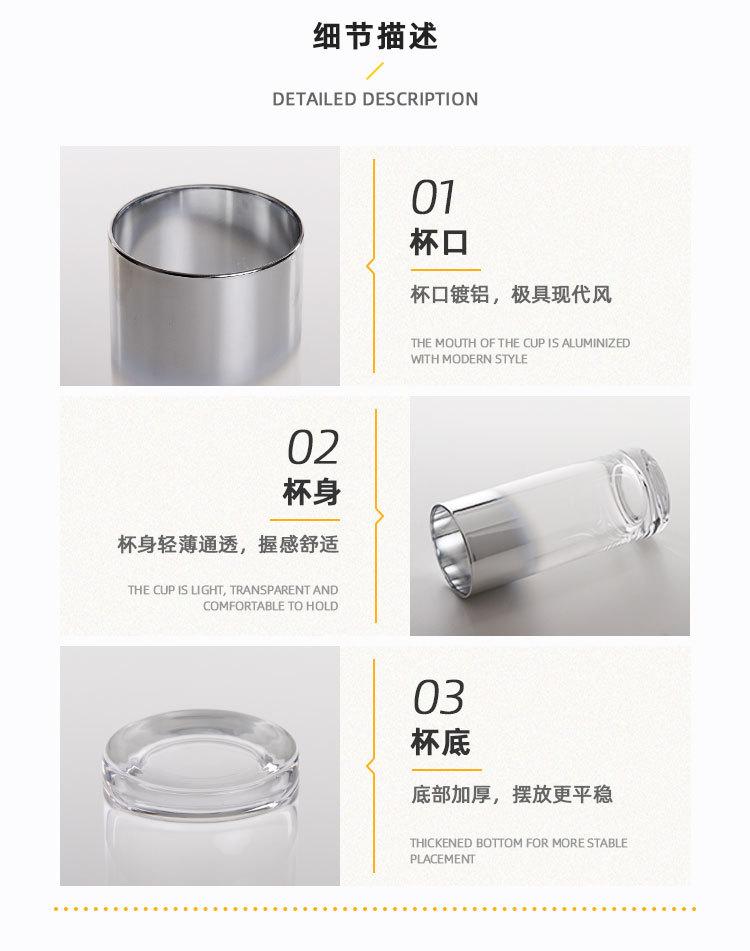 细节描述

DETAILED DESCRIPTION

01
杯口

杯口镀铝，极具现代风

THE MOUTH OF THE CUP IS ALUMINIZED WITH MODERN STYLE

02
杯身

杯身轻薄通透，握感舒适

THE CUP IS LIGHT, TRANSPARENT AND COMFORTABLE TO HOLD

03
杯底

底部加厚，摆放更平稳

THICKENED BOTTOM FOR MORE STABLE PLACEMENT