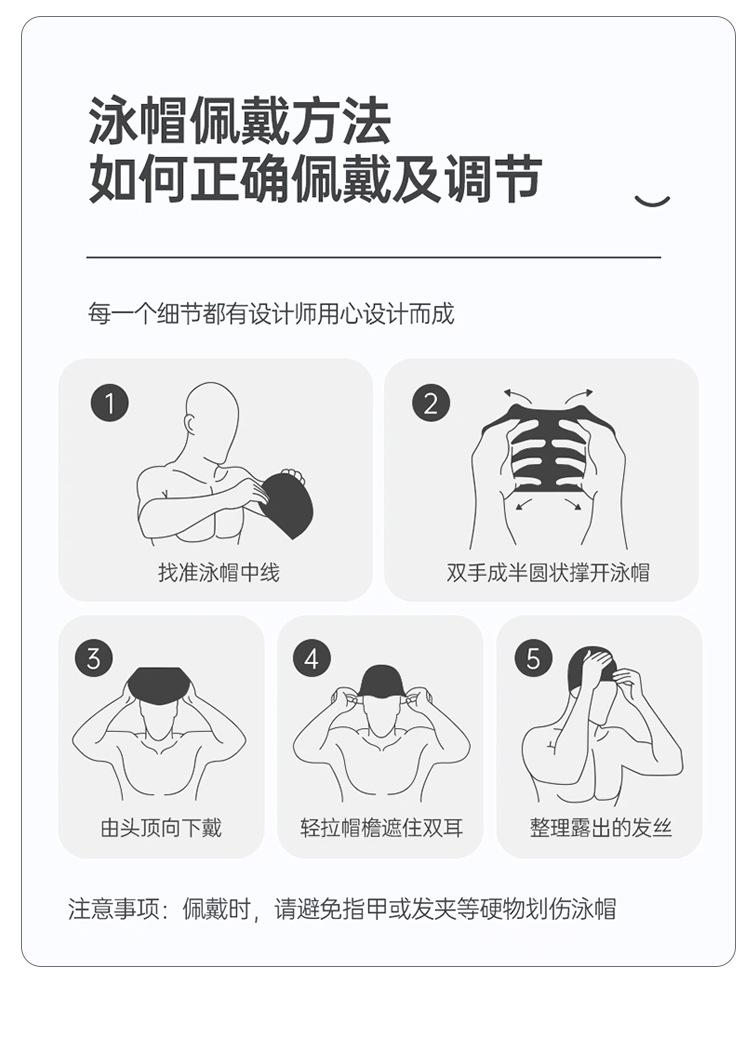 泳帽佩戴方法
如何正确佩戴及调节

每一个细节都有设计师用心设计而成

1
找准泳帽中线

2
双手成半圆状撑开泳帽

3
由头顶向下戴

4
轻拉帽檐遮住双耳

5
整理露出的发丝

注意事项：佩戴时，请避免指甲或发夹等硬物划伤泳帽