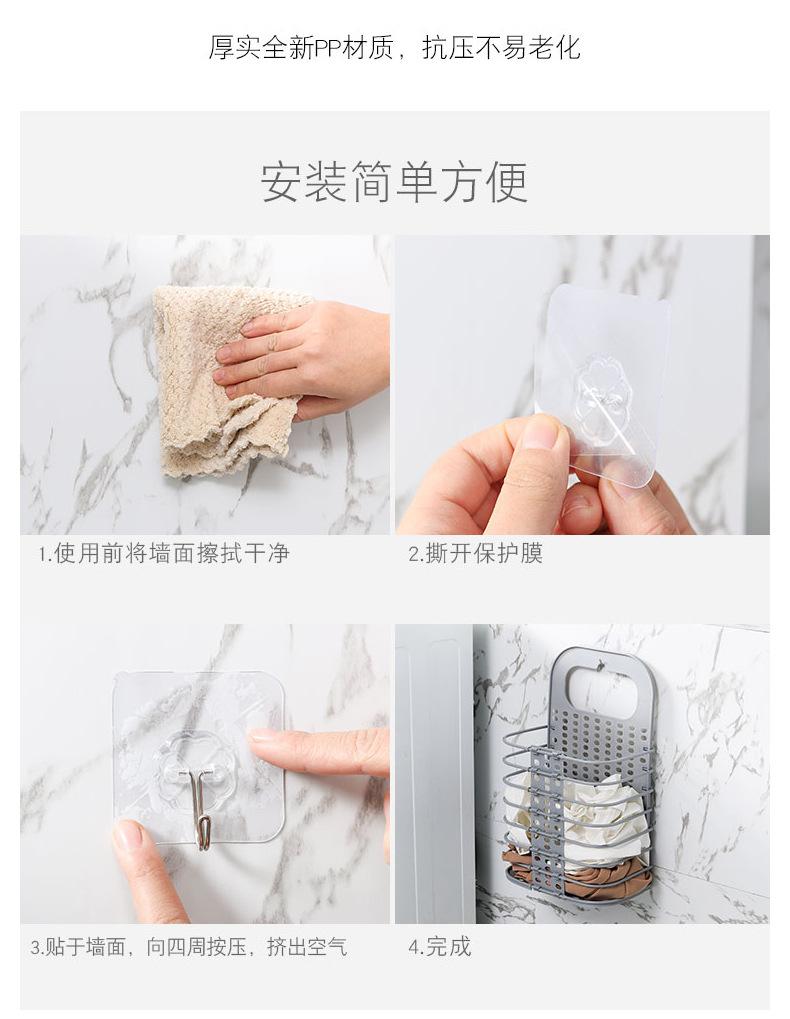 厚实全新PP材质，抗压不易老化

安装简单方便

1.使用前将墙面擦拭干净

2.撕开保护膜

3.贴于墙面，向四周按压，挤出空气

4.完成