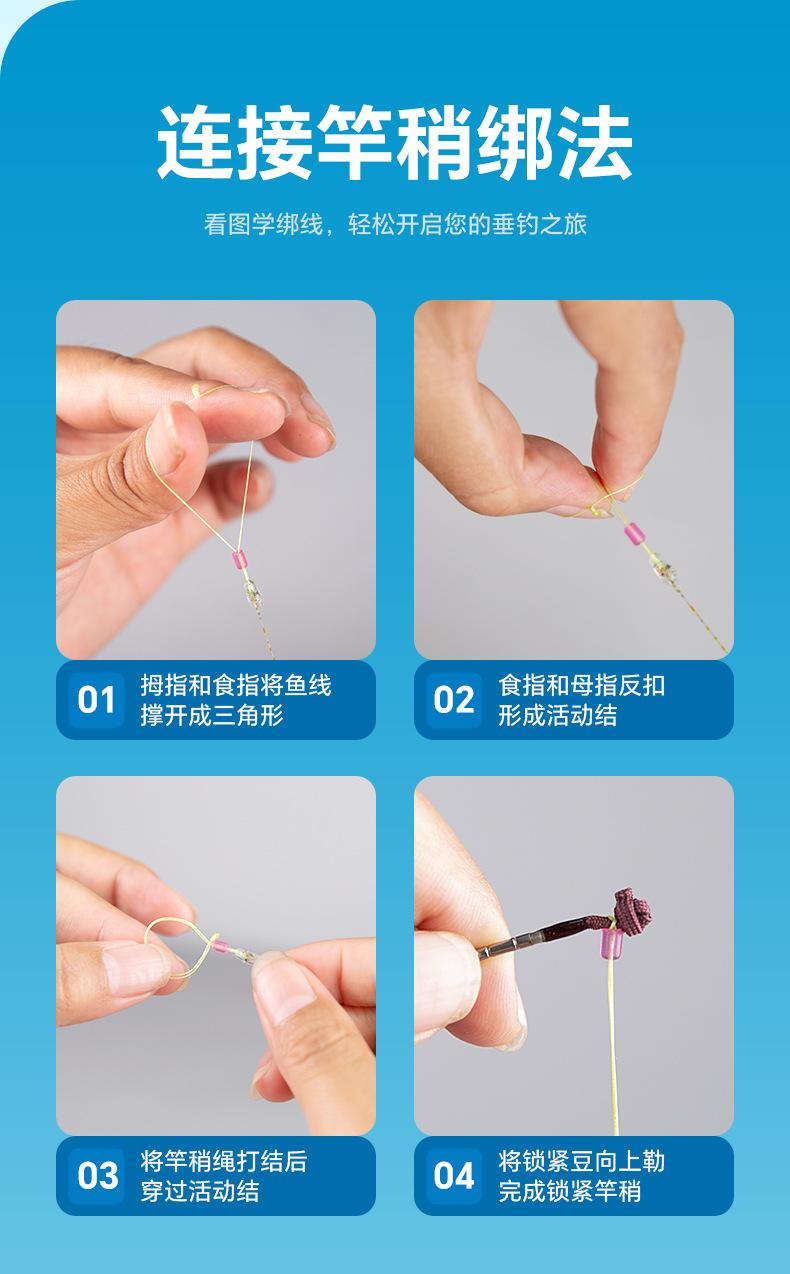 连接竿稍绑法

看图学绑线，轻松开启您的垂钓之旅

01 拇指和食指将鱼线撑开成三角形

02 食指和母指反扣形成活动结

03 将竿稍绳打结后穿过活动结

04 将锁紧豆向上勒完成锁紧竿稍