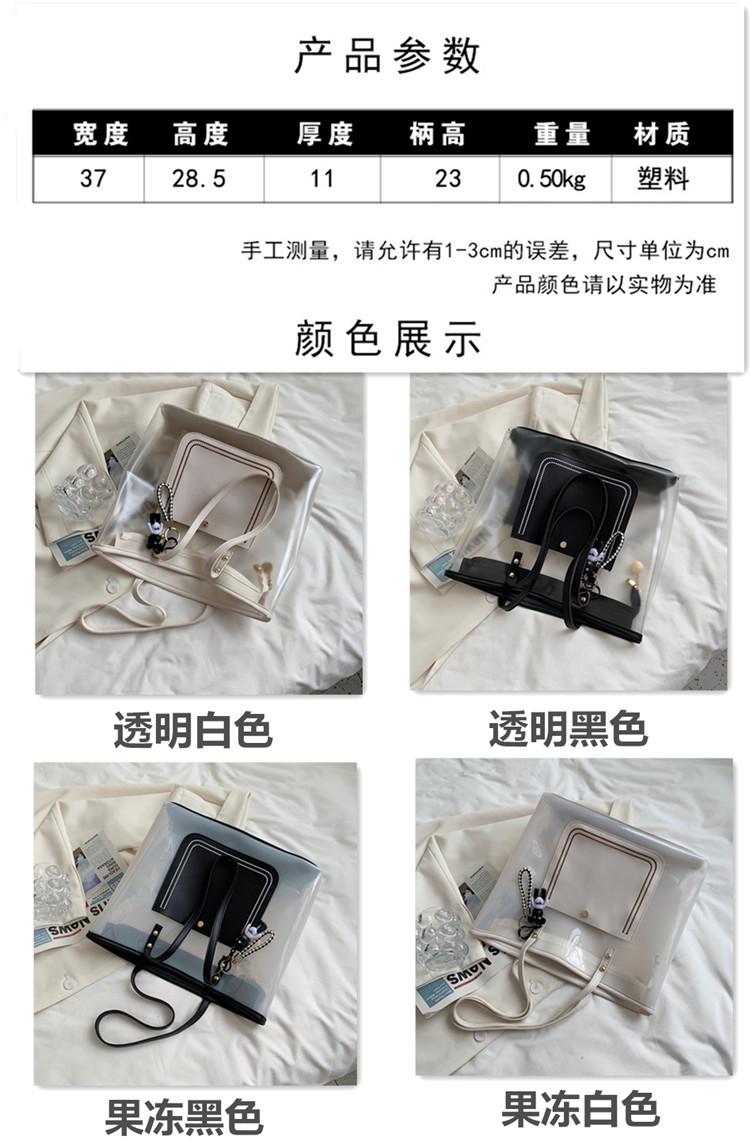 产品参数

| 宽度 | 高度 | 厚度 | 柄高 | 重量 | 材质 |
|---|---|---|---|---|---|
| 37 | 28.5 | 11 | 23 | 0.50kg | 塑料 |

手工测量，请允许有1-3cm的误差，尺寸单位为cm
产品颜色请以实物为准

颜色展示

透明白色

透明黑色

果冻黑色

果冻白色