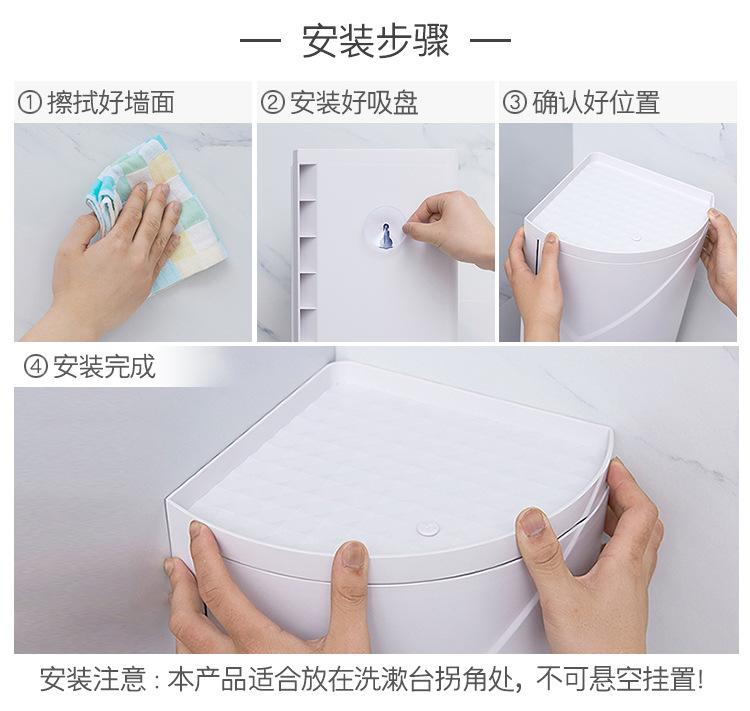 — 安装步骤 —

① 擦拭好墙面

② 安装好吸盘

③ 确认好位置

④ 安装完成

安装注意：本产品适合放在洗漱台拐角处，不可悬空挂置!