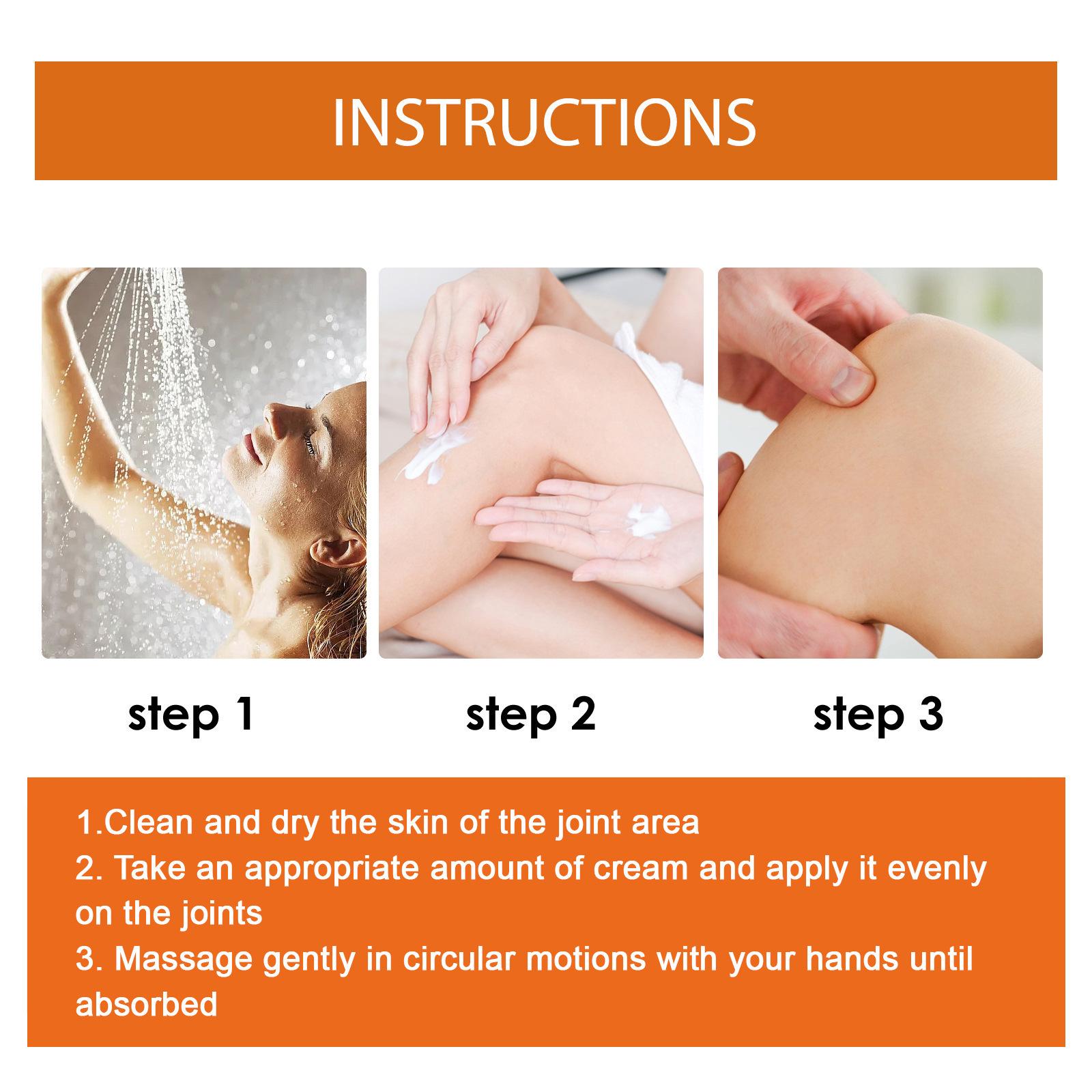 INSTRUCTIONS

step 1

step 2

step 3

1.Clean and dry the skin of the joint area
2. Take an appropriate amount of cream and apply it evenly on the joints
3. Massage gently in circular motions with your hands until absorbed