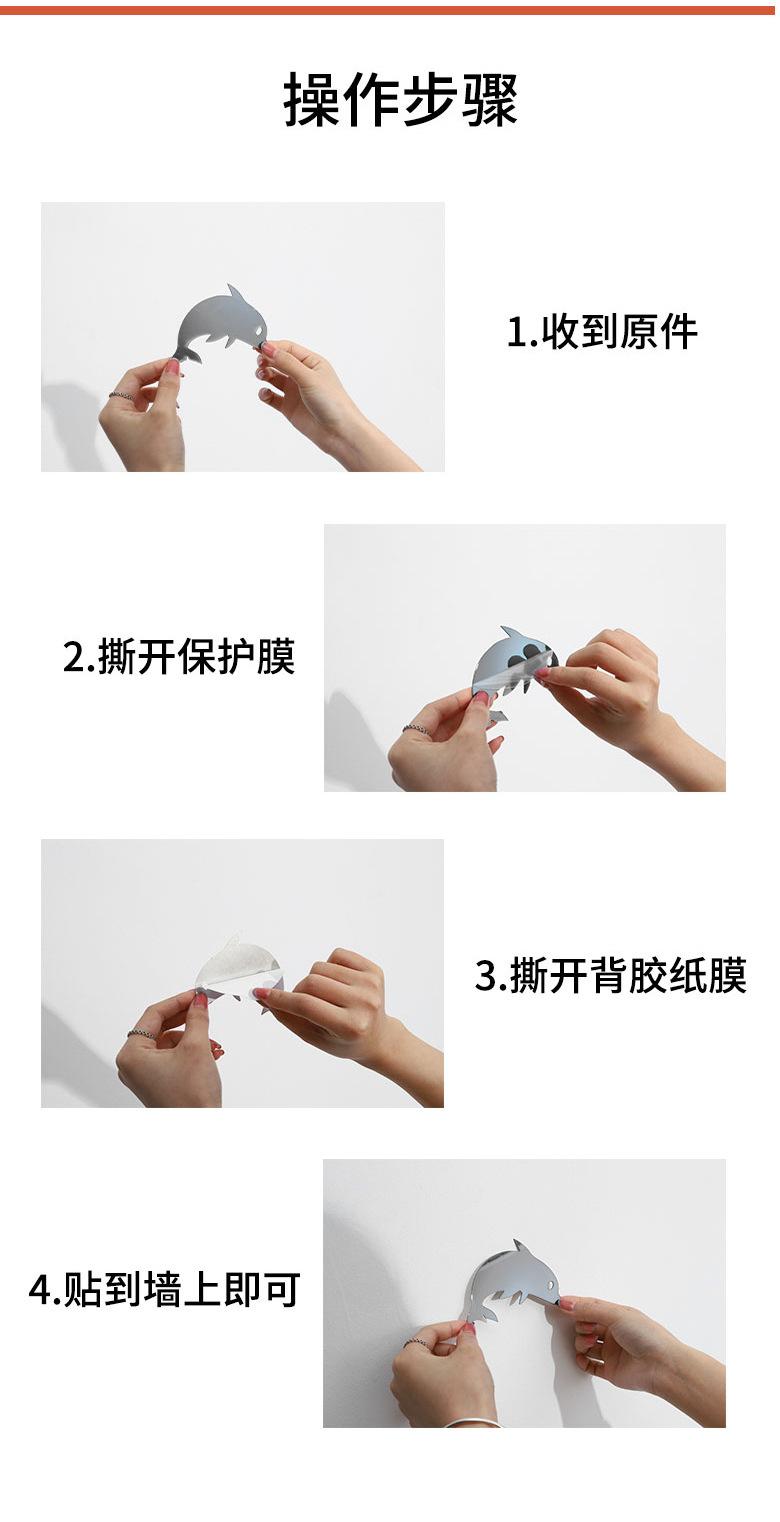 操作步骤

1.收到原件

2.撕开保护膜

3.撕开背胶纸膜

4.贴到墙上即可